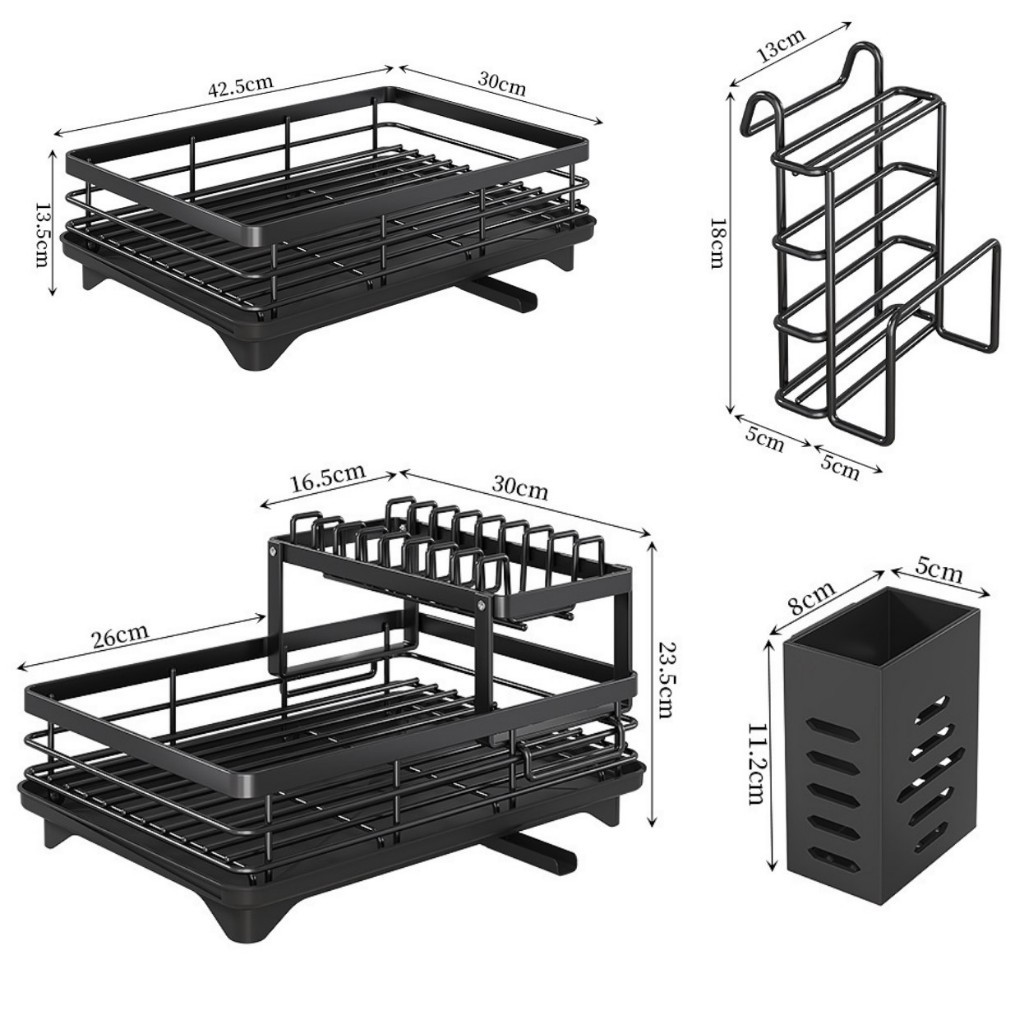 42.5cm
30cm
13.5cm
13cm
18cm
5cm
5cm
16.5cm
30cm
26cm
23.5cm
8cm
5cm
11.2cm