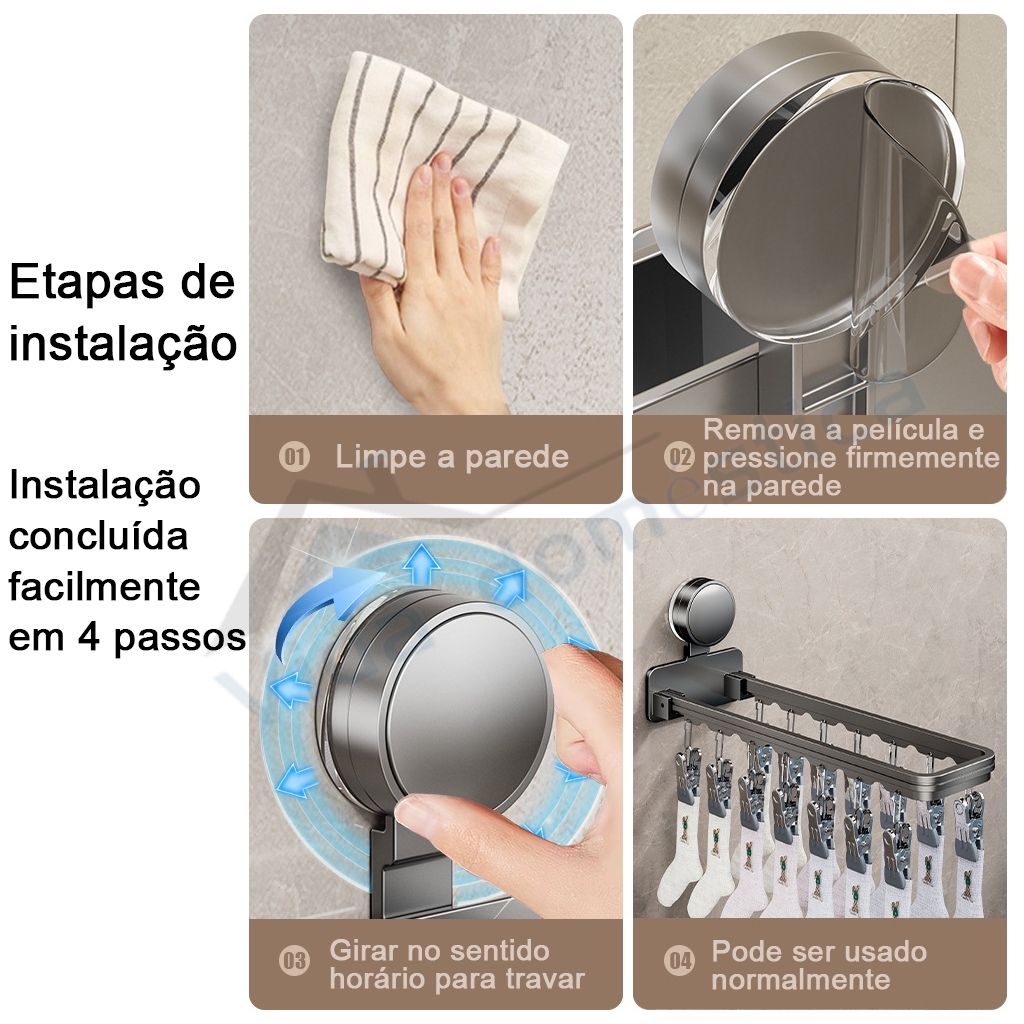 Etapas de instalação

Instalação concluída facilmente em 4 passos

01 Limpe a parede

02 Remova a película e pressione firmemente na parede

03 Girar no sentido horário para travar

04 Pode ser usado normalmente