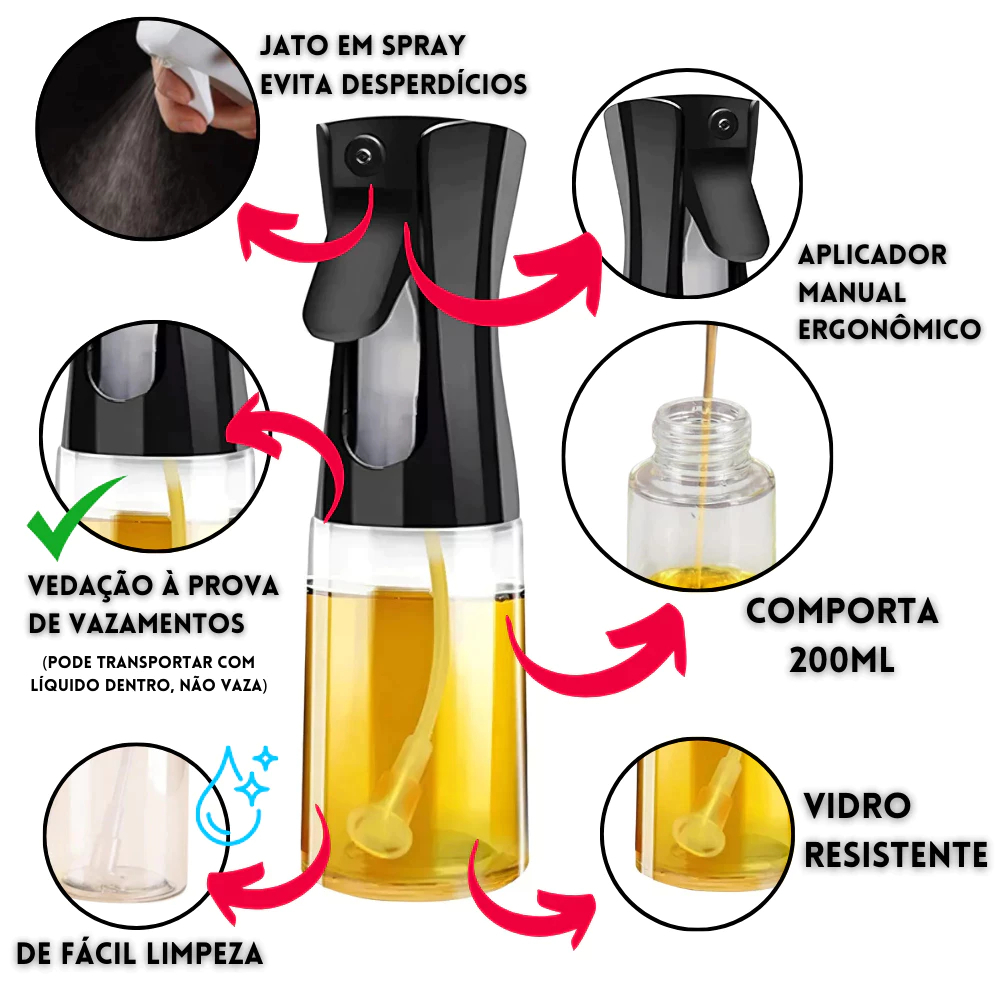 JATO EM SPRAY
EVITA DESPERDÍCIOS

APLICADOR
MANUAL
ERGONÔMICO

VEDAÇÃO À PROVA
DE VAZAMENTOS
(PODE TRANSPORTAR COM
LÍQUIDO DENTRO, NÃO VAZA)

COMPORTA
200ML

VIDRO
RESISTENTE

DE FÁCIL LIMPEZA