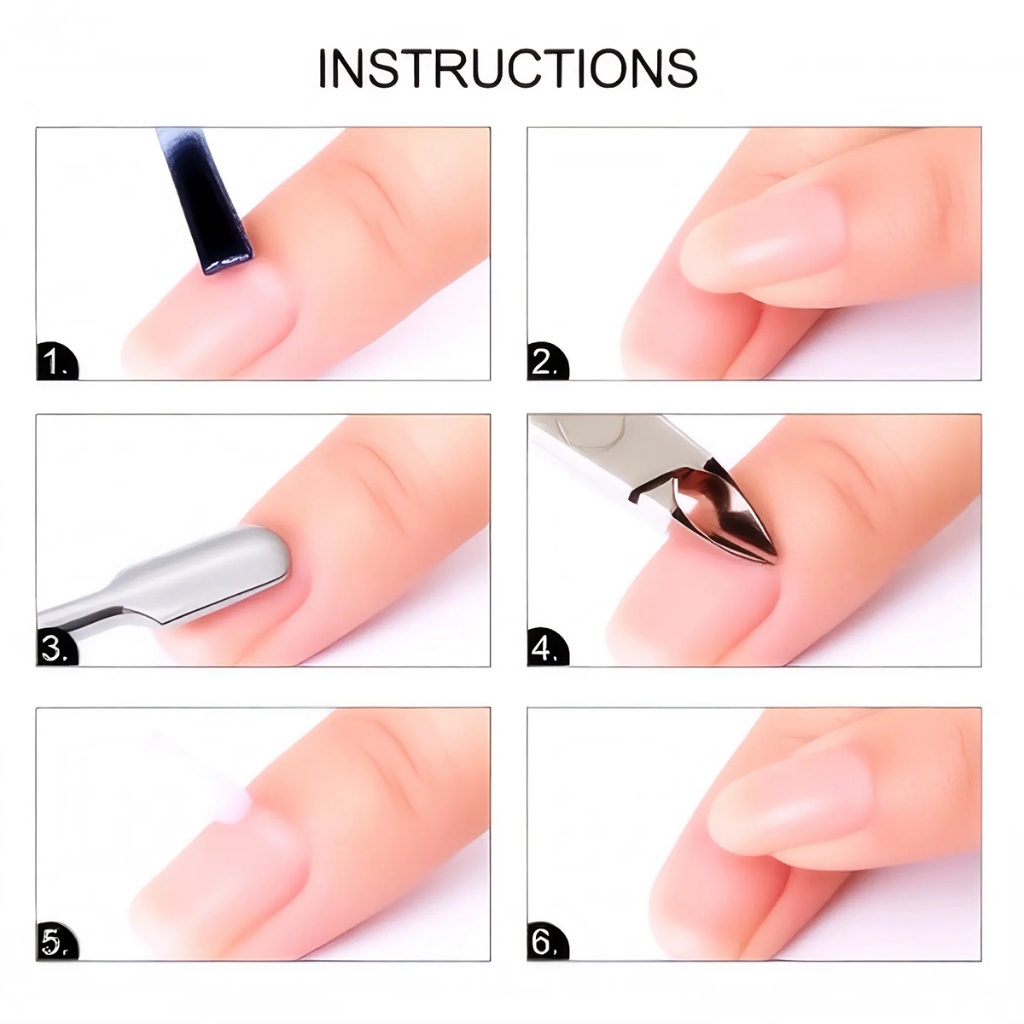 INSTRUCTIONS

1.

2.

3.

4.

5.

6.