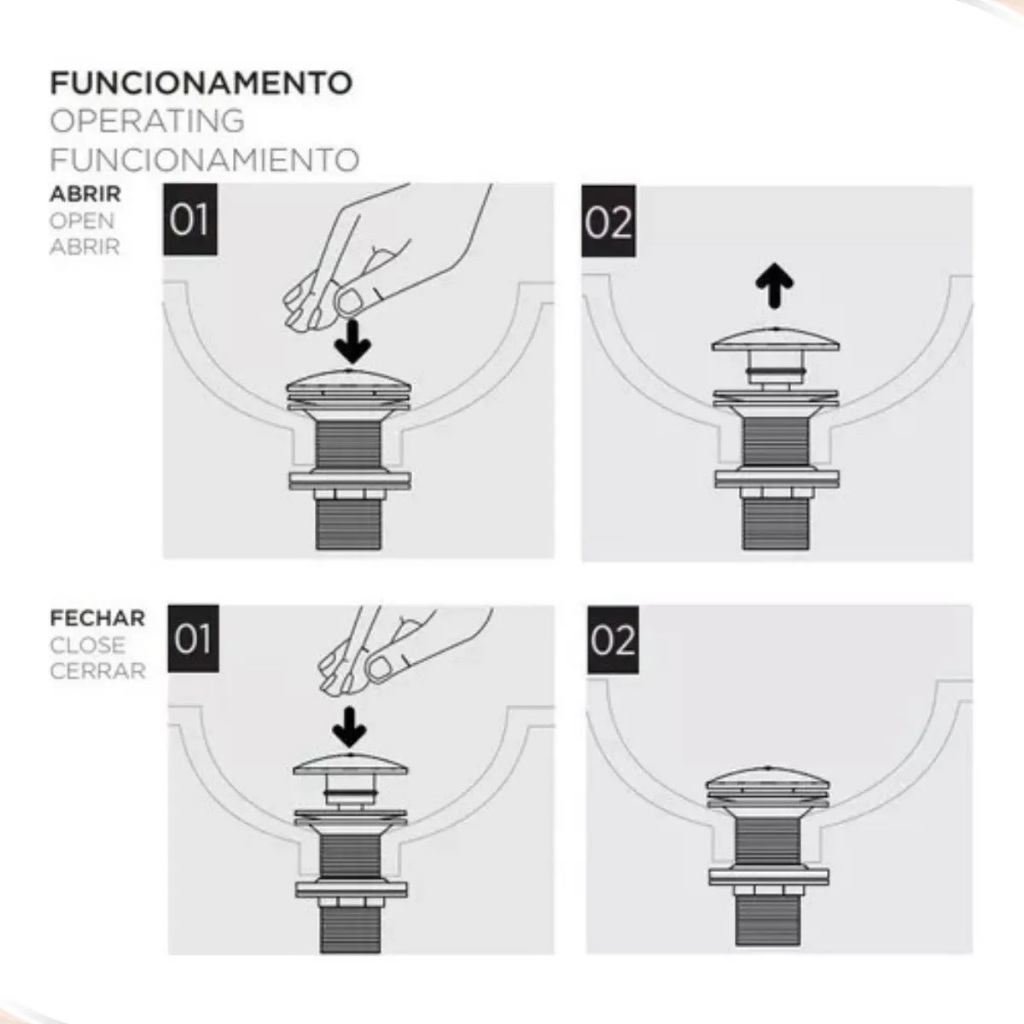 FUNCIONAMENTO
OPERATING
FUNCIONAMIENTO

ABRIR
OPEN
ABRIR

01

02

FECHAR
CLOSE
CERRAR

01

02