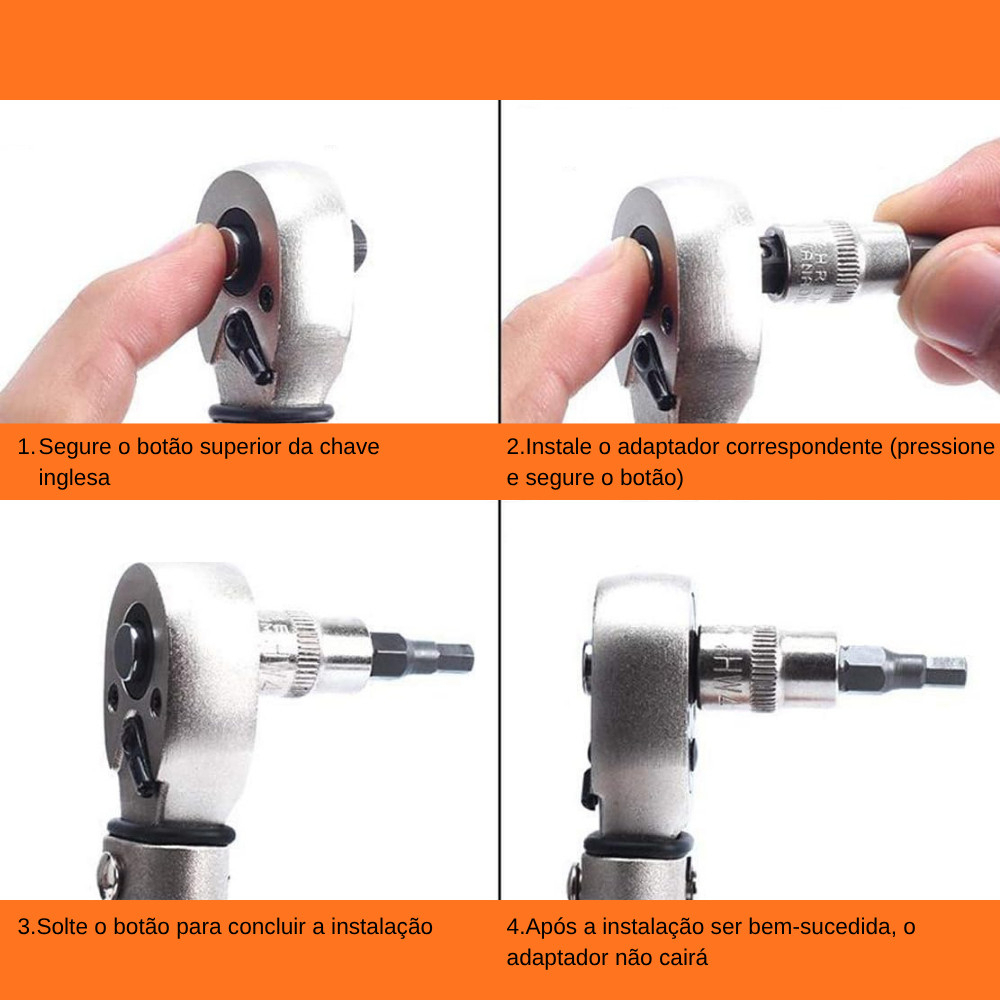 1. Segure o botão superior da chave inglesa

2.Instale o adaptador correspondente (pressione e segure o botão)

3.Solte o botão para concluir a instalação

4.Após a instalação ser bem-sucedida, o adaptador não cairá