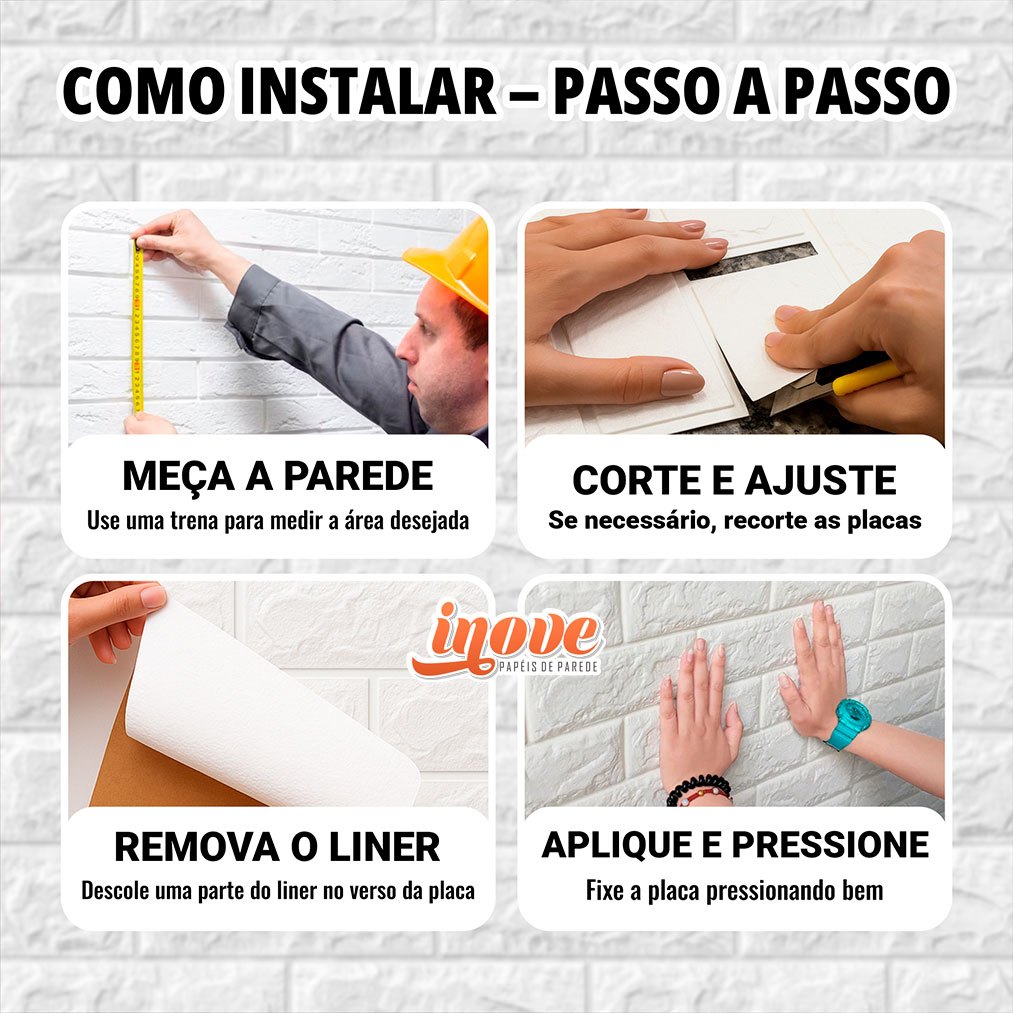 COMO INSTALAR – PASSO A PASSO

MEÇA A PAREDE
Use uma trena para medir a área desejada

CORTE E AJUSTE
Se necessário, recorte as placas

inove
PAPÉIS DE PAREDE

REMOVA O LINER
Descole uma parte do liner no verso da placa

APLIQUE E PRESSIONE
Fixe a placa pressionando bem