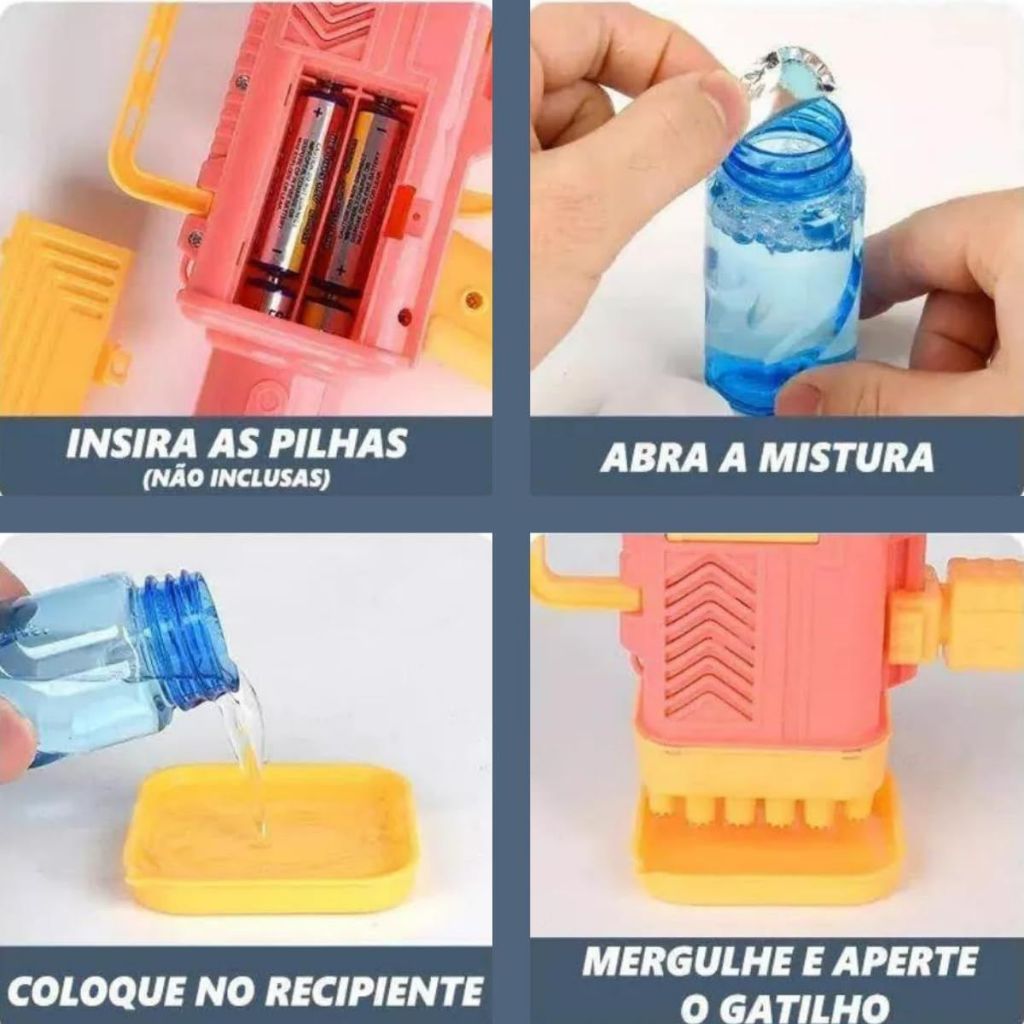 INSIRA AS PILHAS
(NÃO INCLUSAS)

ABRA A MISTURA

COLOQUE NO RECIPIENTE

MERGULHE E APERTE O GATILHO