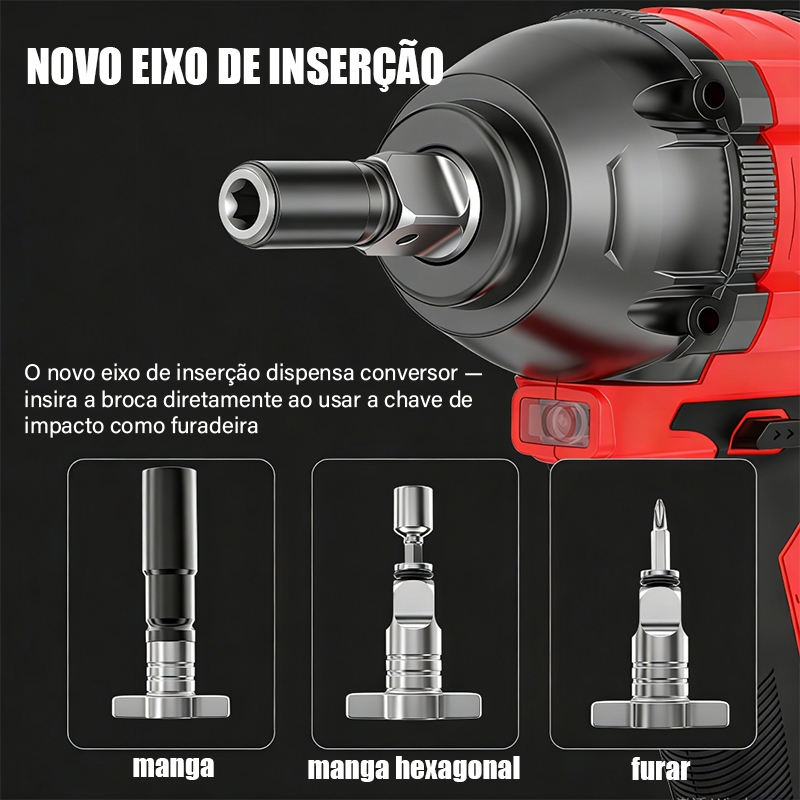 NOVO EIXO DE INSERÇÃO

O novo eixo de inserção dispensa conversor — insira a broca diretamente ao usar a chave de impacto como furadeira

manga

manga hexagonal

furar