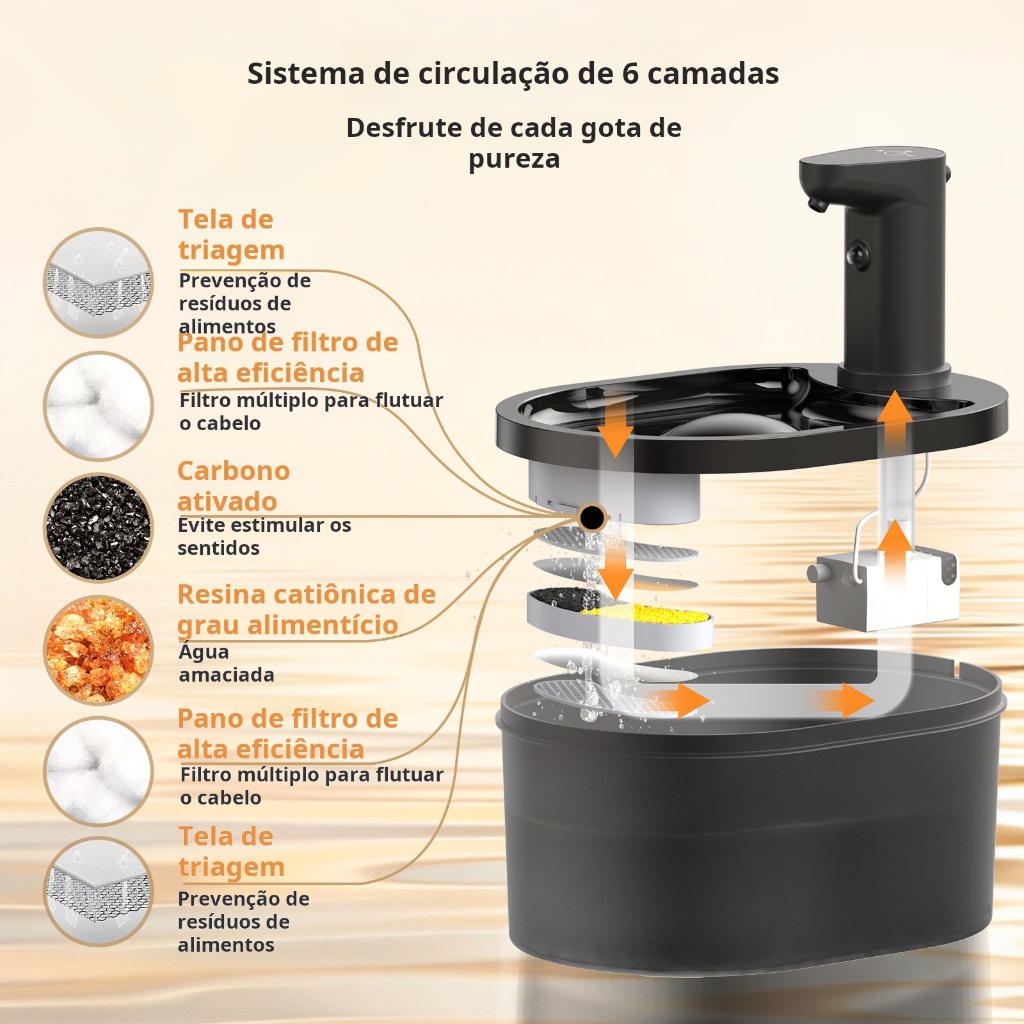 Sistema de circulação de 6 camadas

Desfrute de cada gota de pureza

Tela de triagem
Prevenção de resíduos de alimentos

Pano de filtro de alta eficiência
Filtro múltiplo para flutuar o cabelo

Carbono ativado
Evite estimular os sentidos

Resina catiônica de grau alimentício
Água amaciada

Pano de filtro de alta eficiência
Filtro múltiplo para flutuar o cabelo

Tela de triagem
Prevenção de resíduos de alimentos