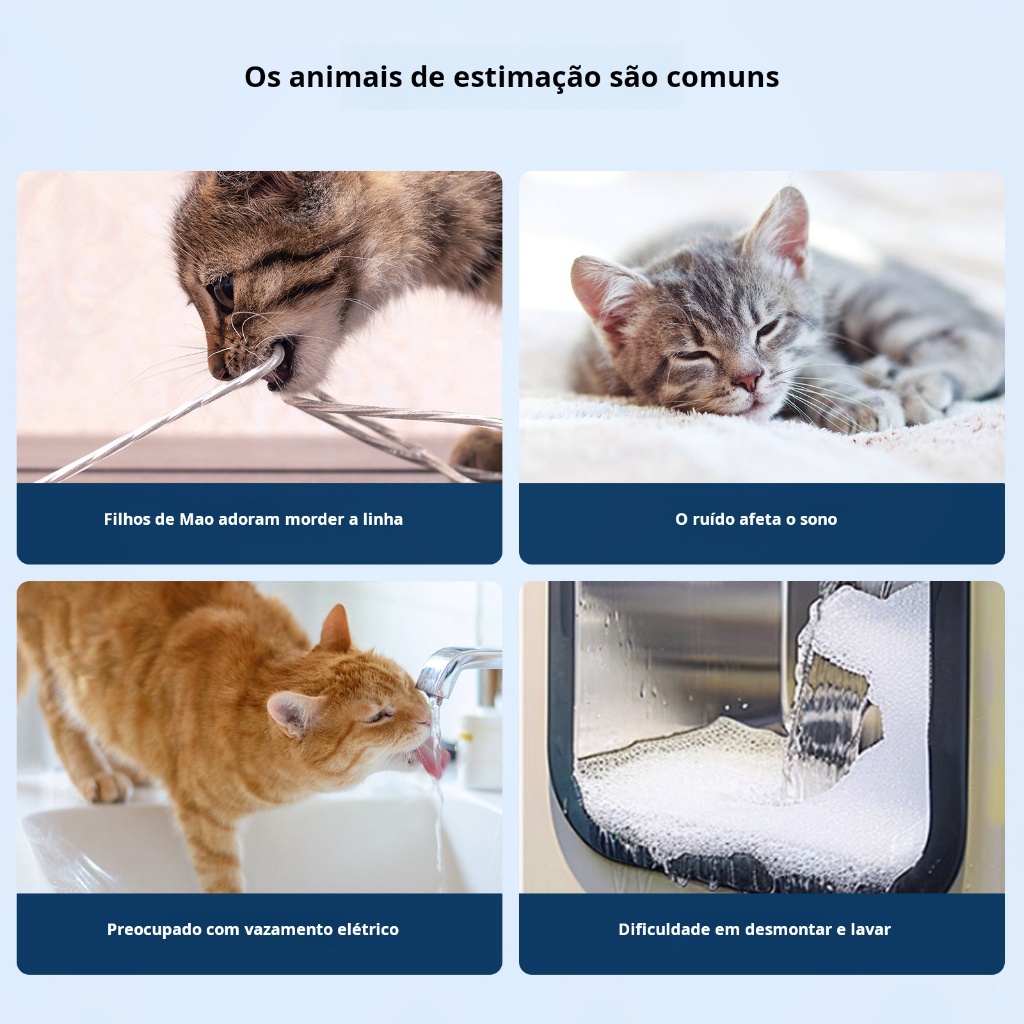 Os animais de estimação são comuns

Filhos de Mao adoram morder a linha

O ruído afeta o sono

Preocupado com vazamento elétrico

Dificuldade em desmontar e lavar