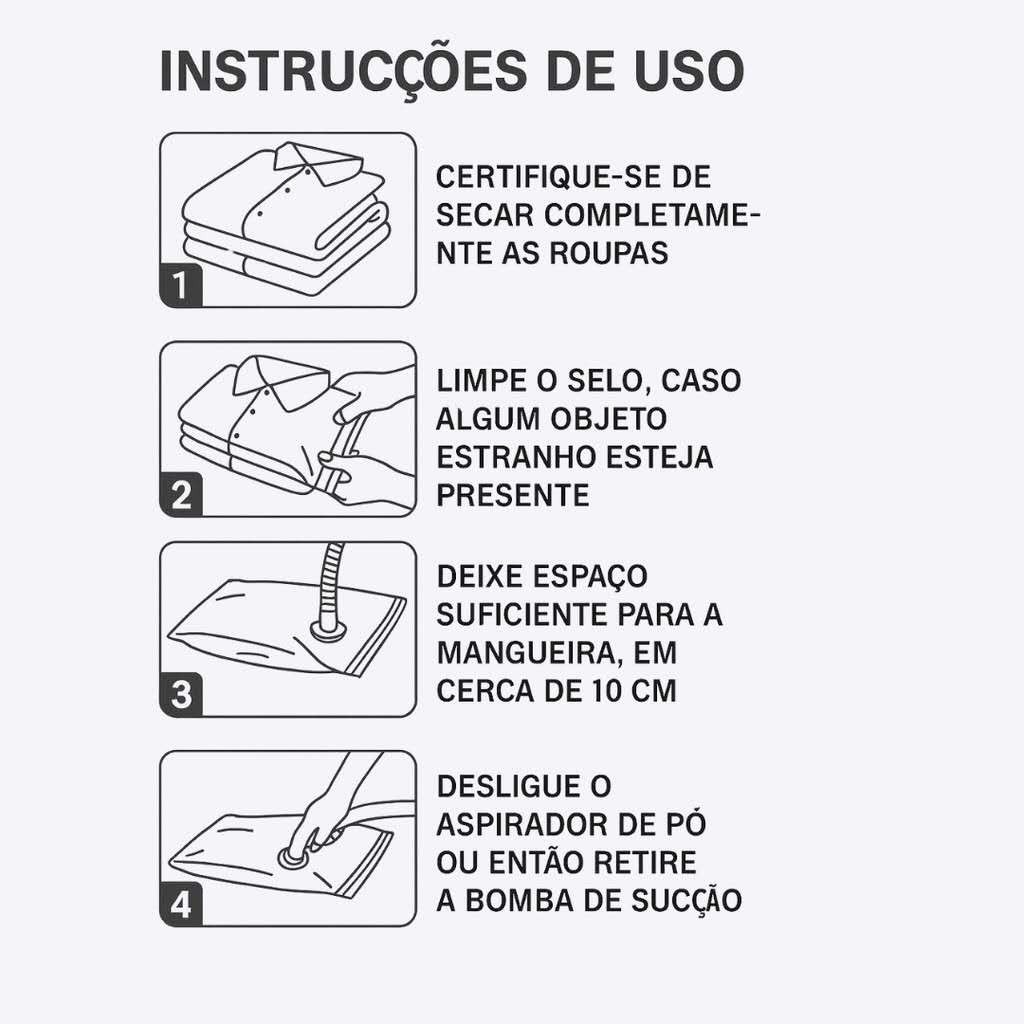 INSTRUCÇÕES DE USO

1

CERTIFIQUE-SE DE SECAR COMPLETAMENTE AS ROUPAS

2

LIMPE O SELO, CASO ALGUM OBJETO ESTRANHO ESTEJA PRESENTE

3

DEIXE ESPAÇO SUFICIENTE PARA A MANGUEIRA, EM CERCA DE 10 CM

4

DESLIGUE O ASPIRADOR DE PÓ OU ENTÃO RETIRE A BOMBA DE SUCÇÃO