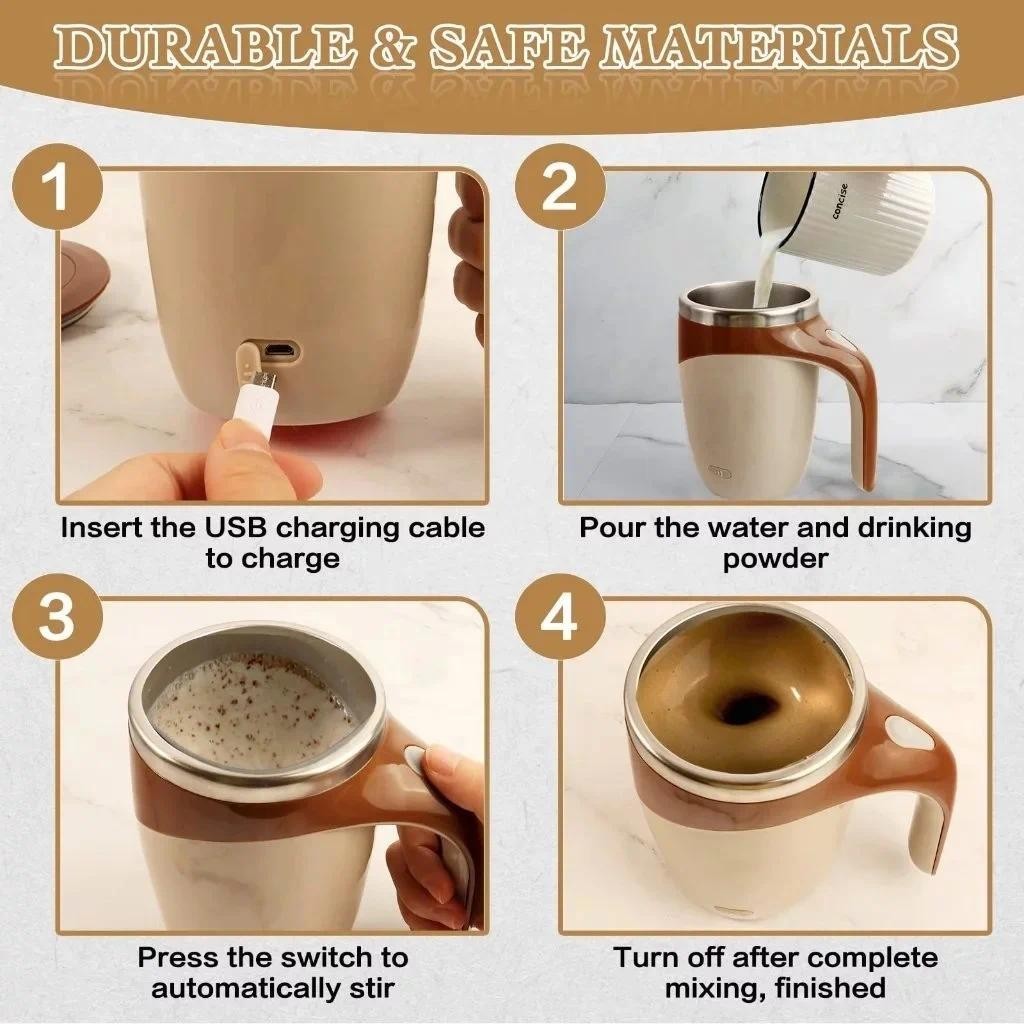 DURABLE & SAFE MATERIALS

1

Insert the USB charging cable to charge

2

concise

Pour the water and drinking powder

3

Press the switch to automatically stir

4

Turn off after complete mixing, finished