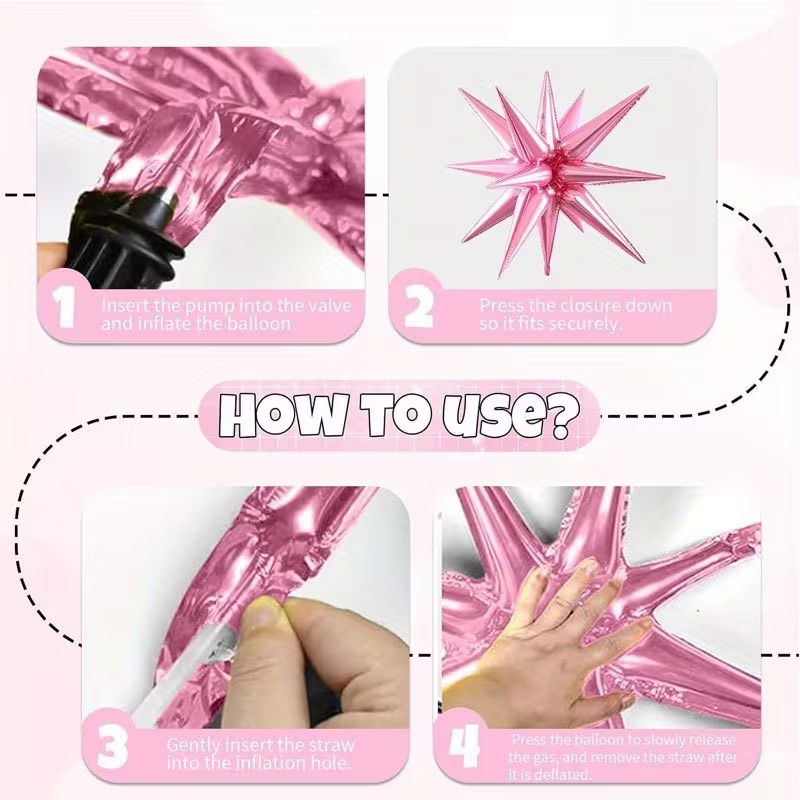 1
Insert the pump into the valve and inflate the balloon.

2
Press the closure down so it fits securely.

HOW TO USE?

3
Gently insert the straw into the inflation hole.

4
Press the balloon to slowly release the gas, and remove the straw after it is deflated.