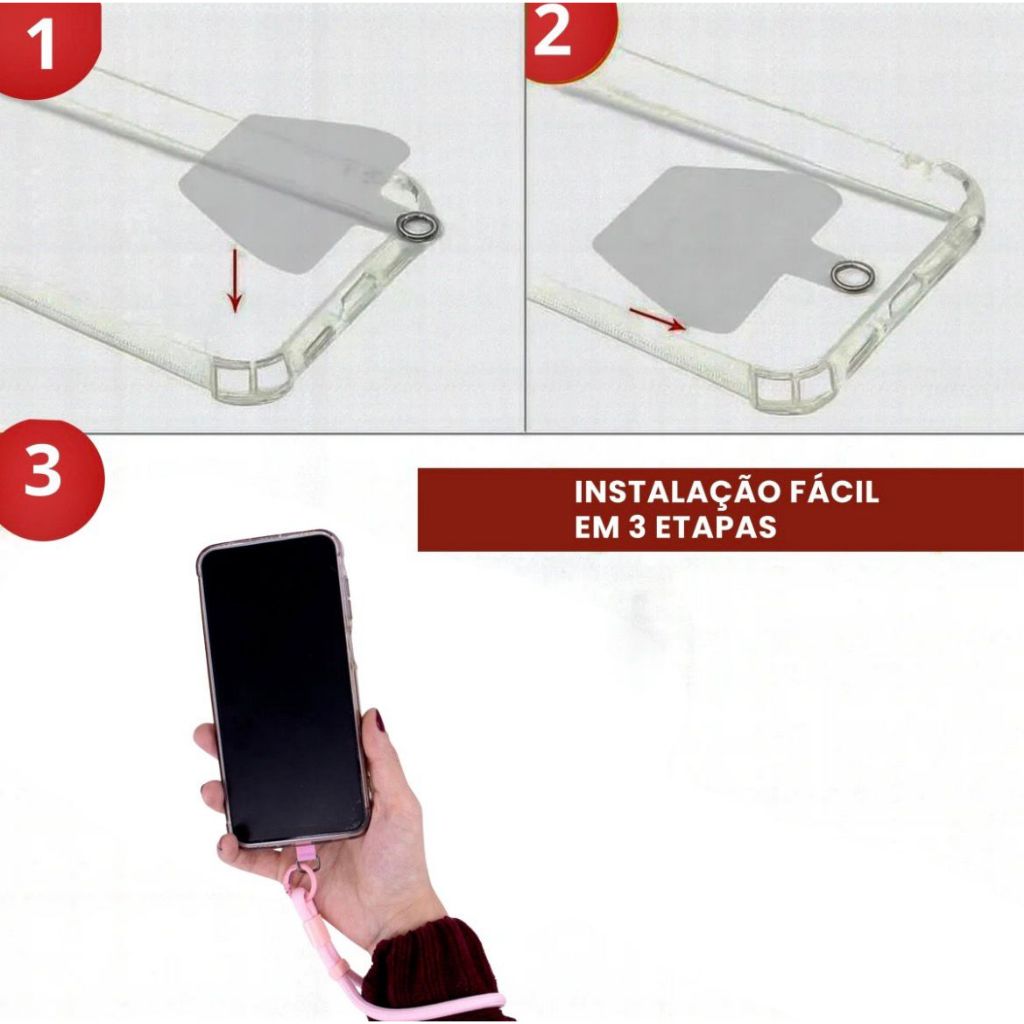 1

2

3

INSTALAÇÃO FÁCIL
EM 3 ETAPAS