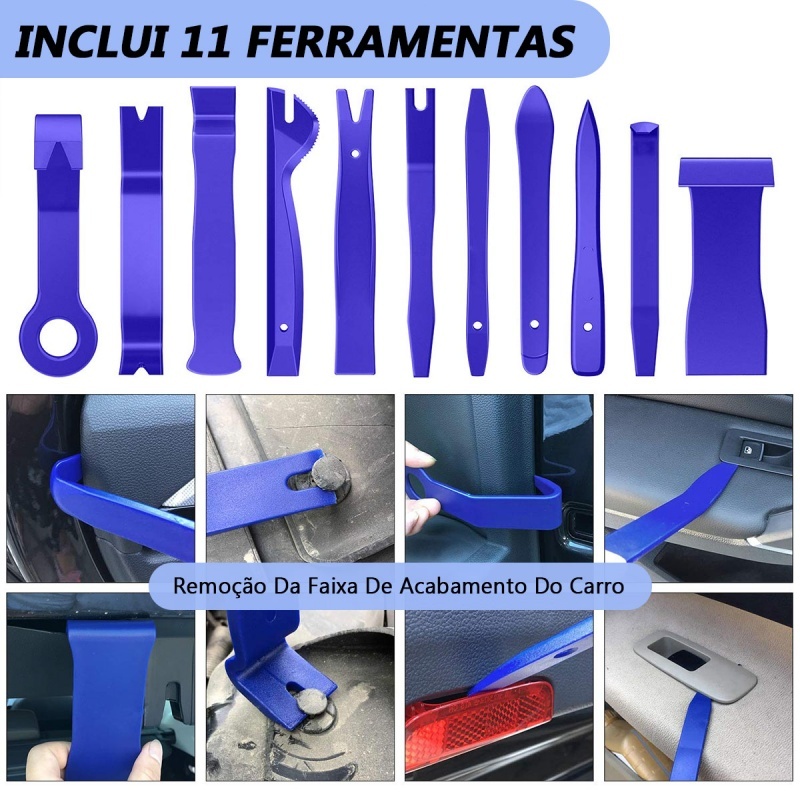 INCLUI 11 FERRAMENTAS

Remoção Da Faixa De Acabamento Do Carro