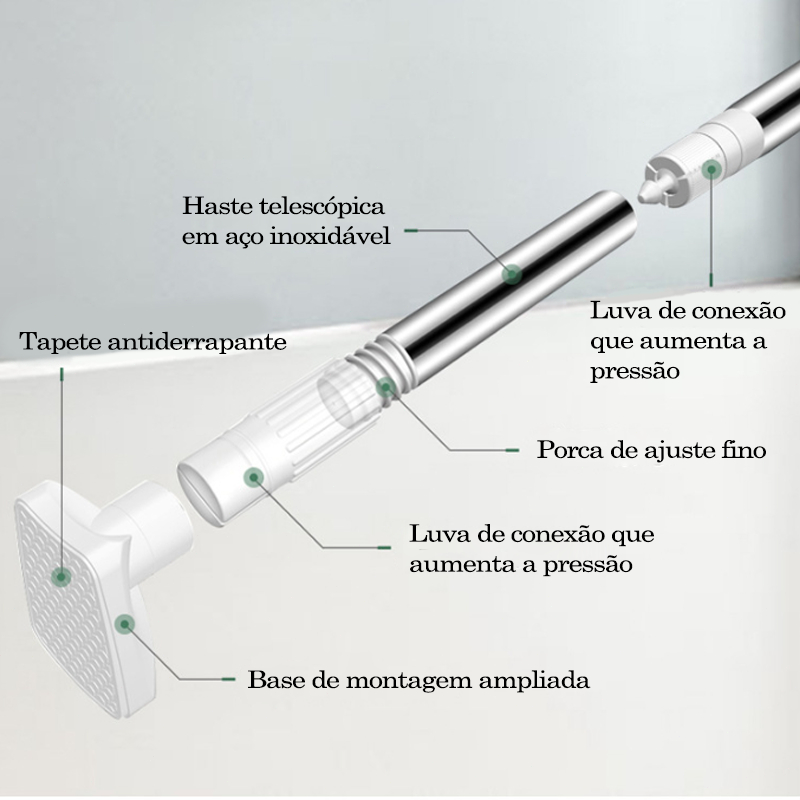 Haste telescópica em aço inoxidável

Luva de conexão que aumenta a pressão

Tapete antiderrapante

Porca de ajuste fino

Luva de conexão que aumenta a pressão

Base de montagem ampliada