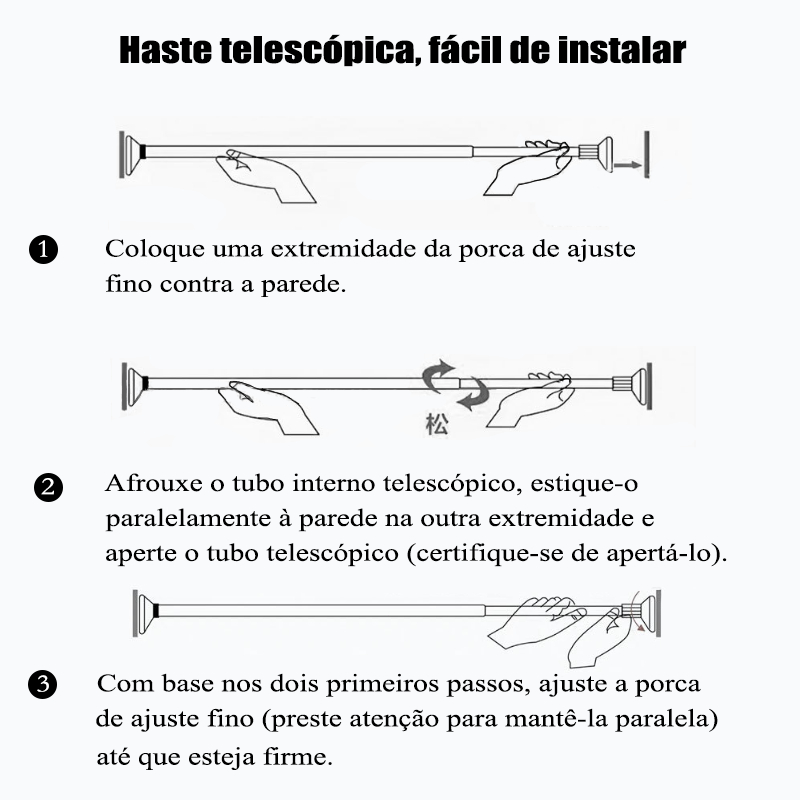 Haste telescópica, fácil de instalar

❶ Coloque uma extremidade da porca de ajuste fino contra a parede.

松

❷ Afrouxe o tubo interno telescópico, estique-o paralelamente à parede na outra extremidade e aperte o tubo telescópico (certifique-se de apertá-lo).

❸ Com base nos dois primeiros passos, ajuste a porca de ajuste fino (preste atenção para mantê-la paralela) até que esteja firme.