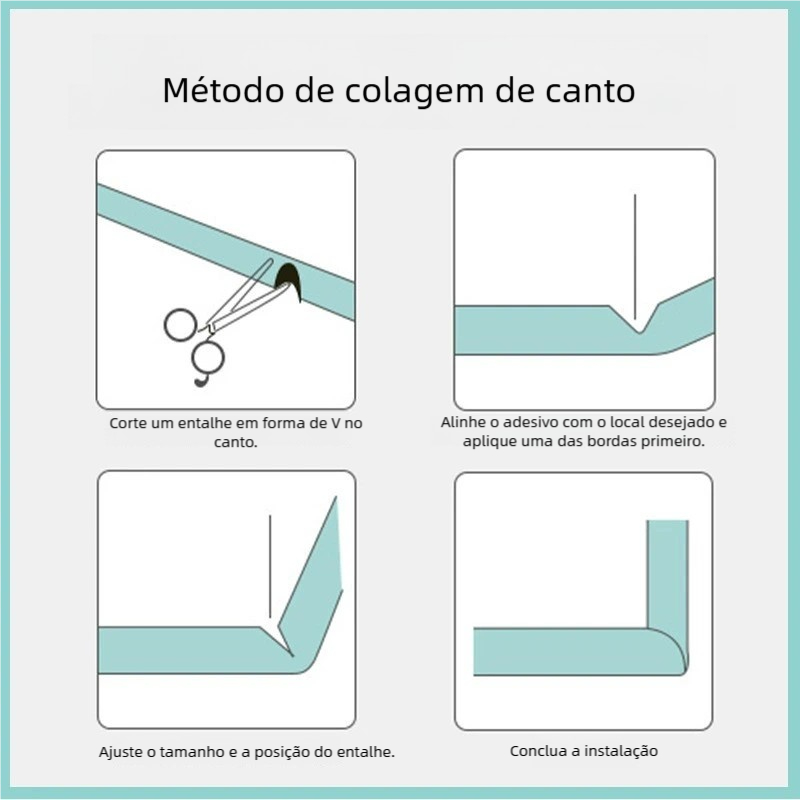 Método de colagem de canto

Corte um entalhe em forma de V no canto.

Alinhe o adesivo com o local desejado e aplique uma das bordas primeiro.

Ajuste o tamanho e a posição do entalhe.

Conclua a instalação