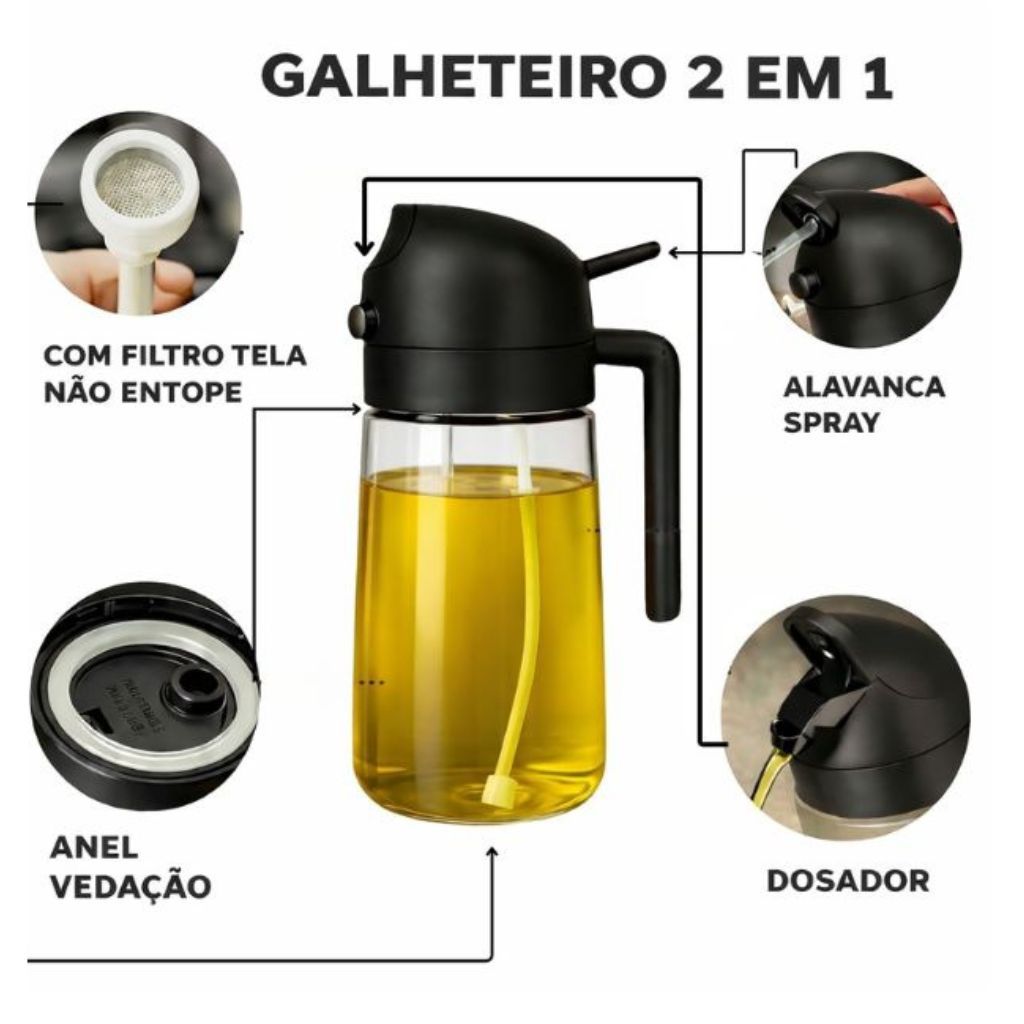 GALHETEIRO 2 EM 1

COM FILTRO TELA NÃO ENTOPE

ALAVANCA SPRAY

ANEL VEDAÇÃO

DOSADOR