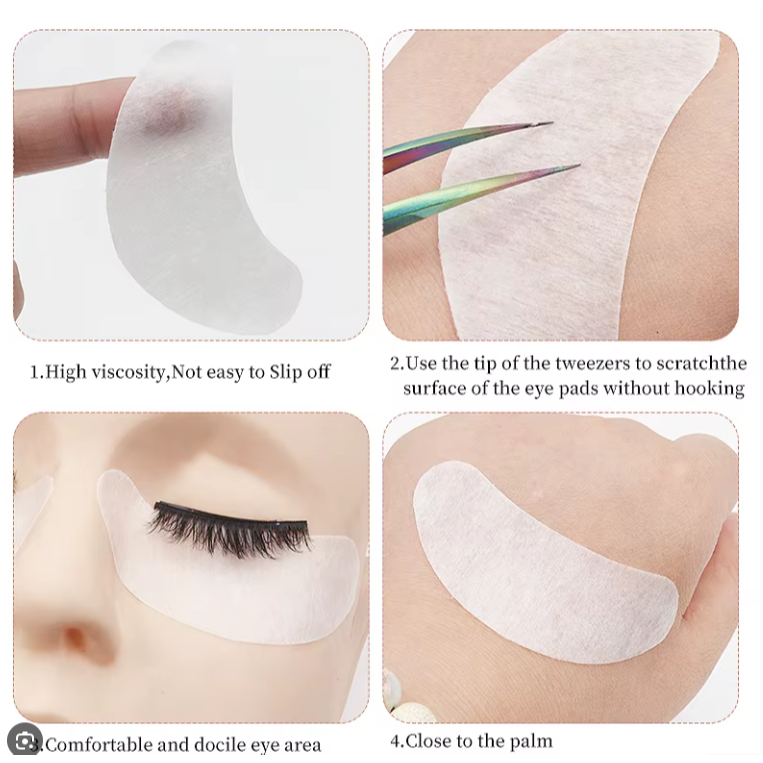 1.High viscosity,Not easy to Slip off

2.Use the tip of the tweezers to scratchthe surface of the eye pads without hooking

3.Comfortable and docile eye area

4.Close to the palm