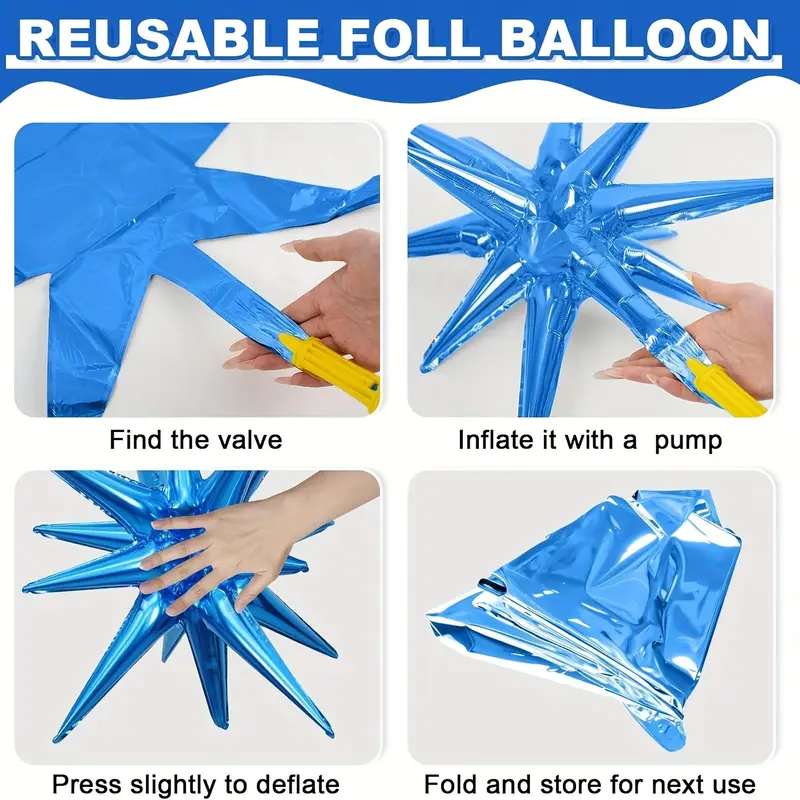 REUSABLE FOLL BALLOON

Find the valve

Inflate it with a pump

Press slightly to deflate

Fold and store for next use