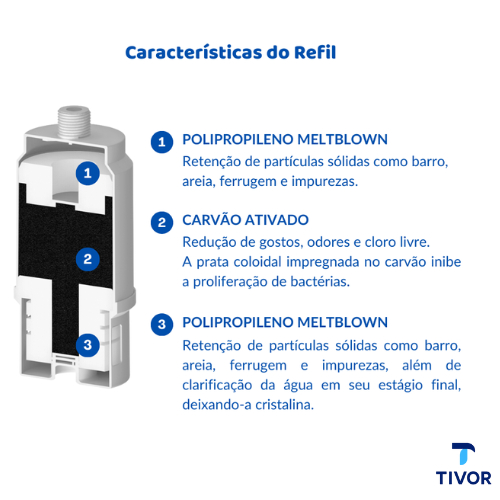 Características do Refil

1
2
3

1 POLIPROPILENO MELTBLOWN
Retenção de partículas sólidas como barro, areia, ferrugem e impurezas.

2 CARVÃO ATIVADO
Redução de gostos, odores e cloro livre.
A prata coloidal impregnada no carvão inibe a proliferação de bactérias.

3 POLIPROPILENO MELTBLOWN
Retenção de partículas sólidas como barro, areia, ferrugem e impurezas, além de clarificação da água em seu estágio final, deixando-a cristalina.

TIVOR