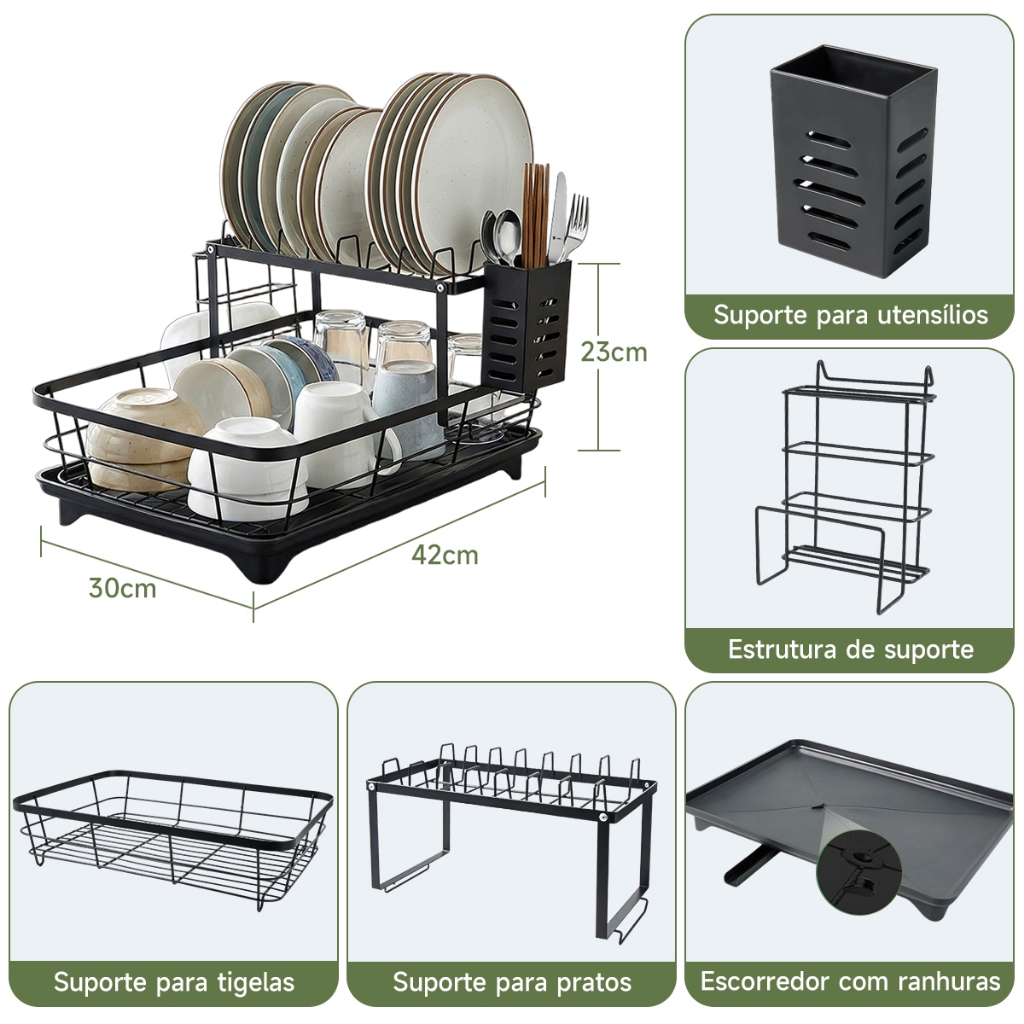 23cm

42cm

30cm

Suporte para utensílios

Estrutura de suporte

Suporte para tigelas

Suporte para pratos

Escorredor com ranhuras