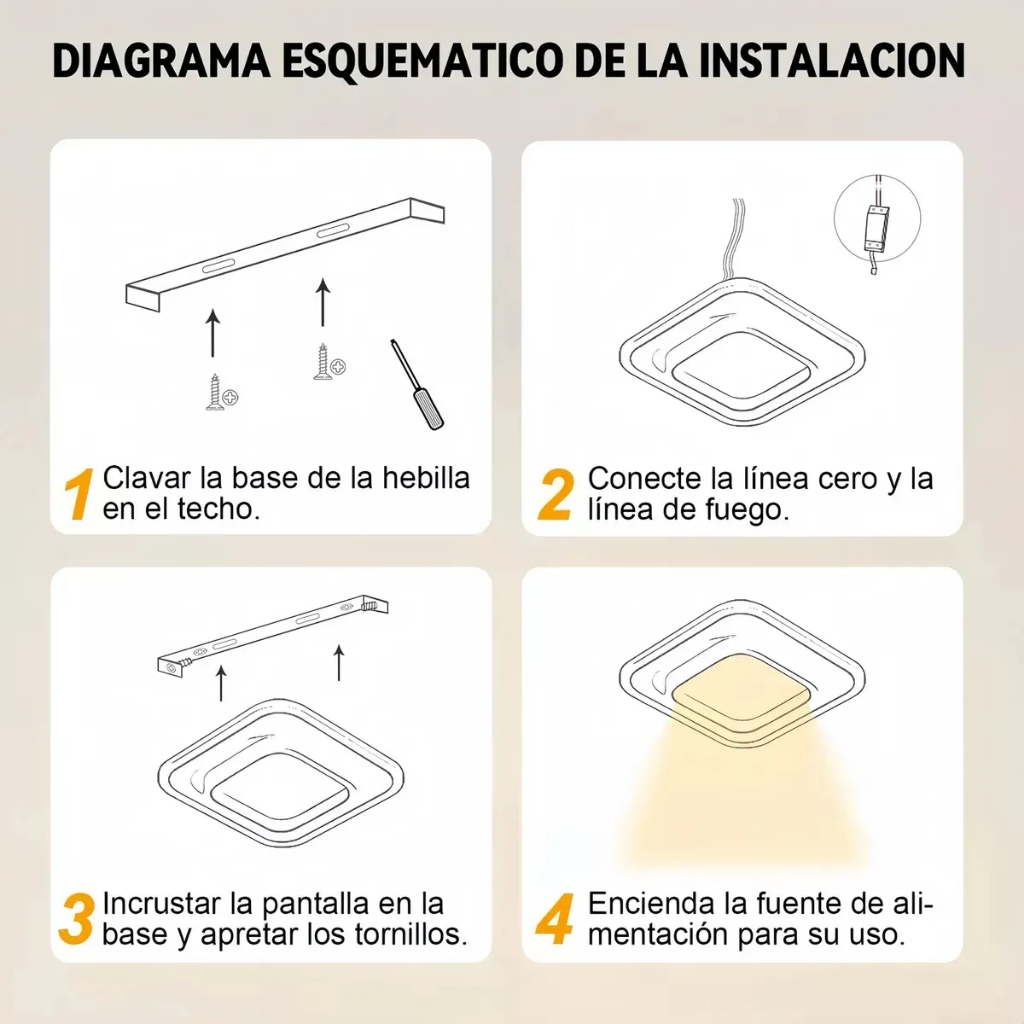 DIAGRAMA ESQUEMATICO DE LA INSTALACION

1 Clavar la base de la hebilla en el techo.

2 Conecte la línea cero y la línea de fuego.

3 Incrustar la pantalla en la base y apretar los tornillos.

4 Encienda la fuente de alimentación para su uso.