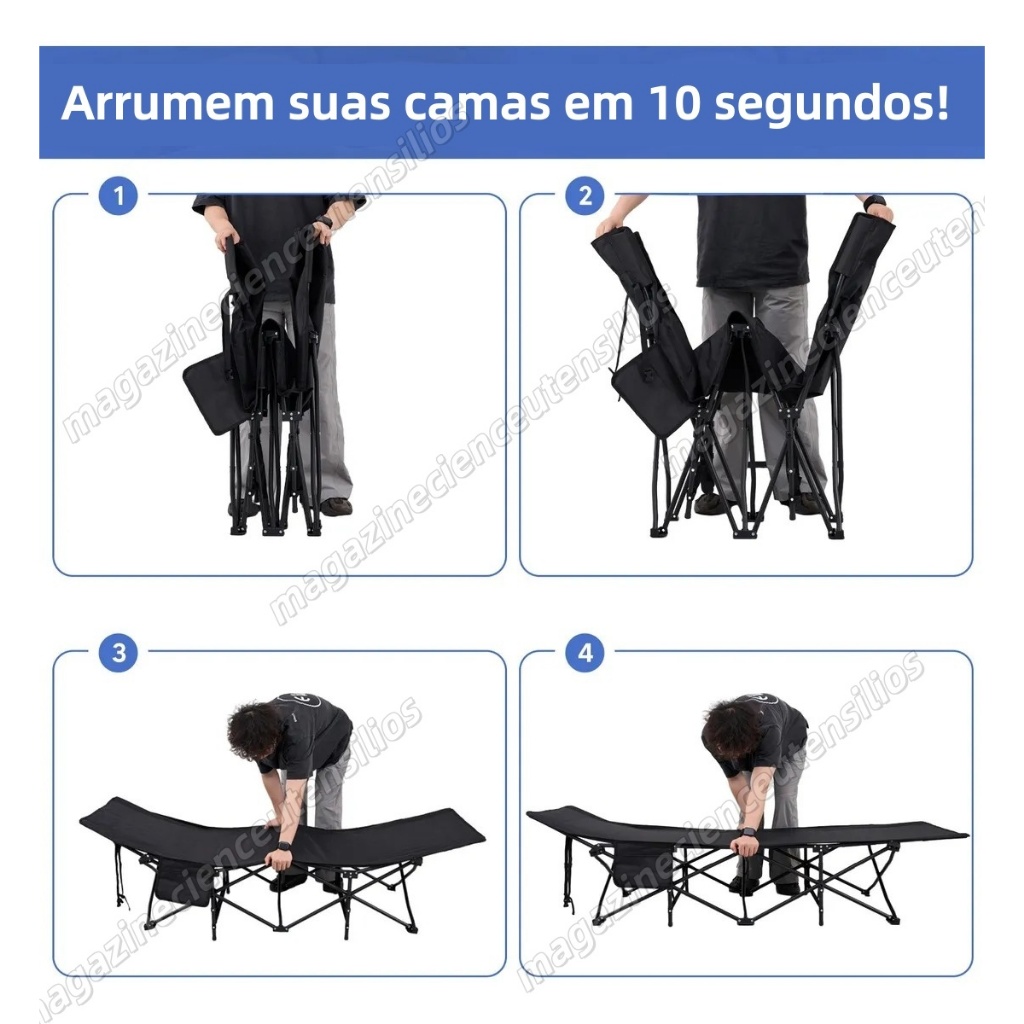 Arrumem suas camas em 10 segundos!

1

2

3

4

magazinecienceutensilios