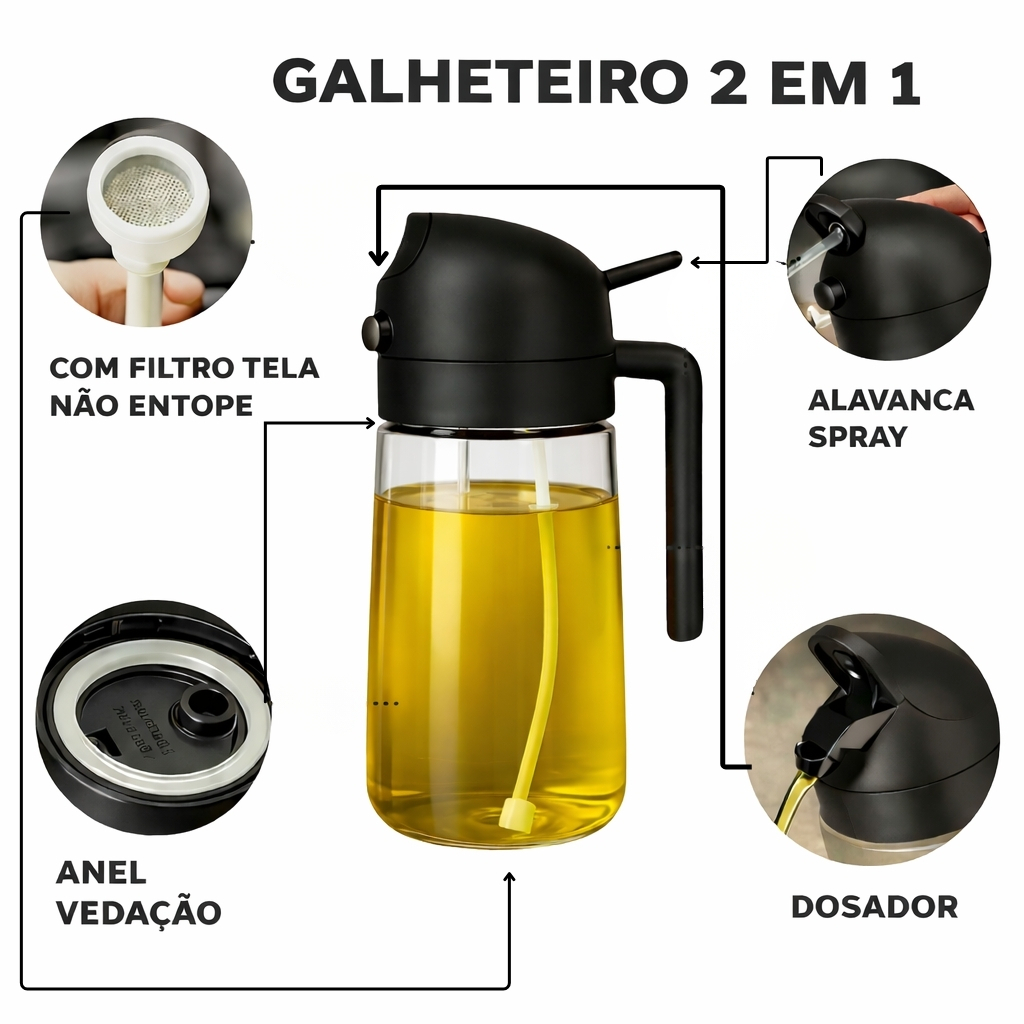 GALHETEIRO 2 EM 1

COM FILTRO TELA NÃO ENTOPE

ALAVANCA SPRAY

ANEL VEDAÇÃO

DOSADOR