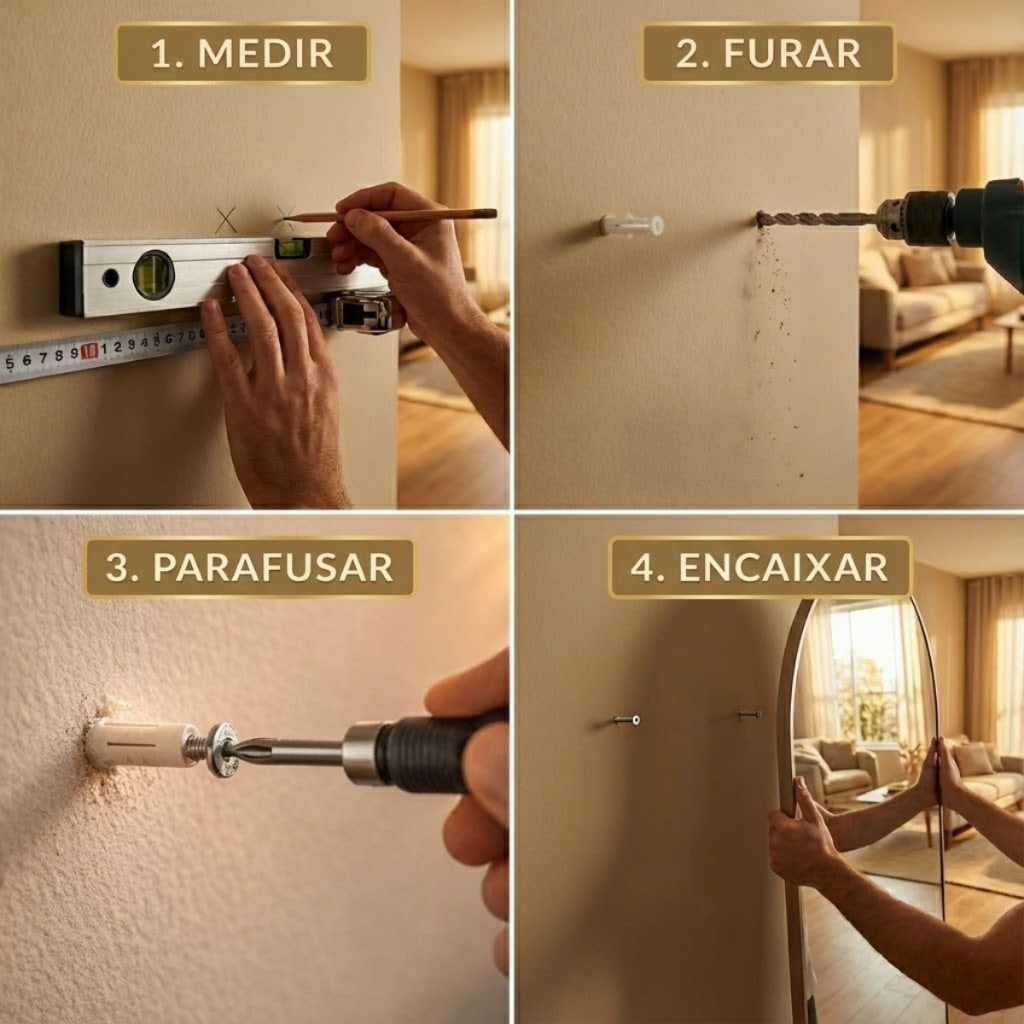 1. MEDIR

5 6 7 8 9 10 1 2 3 4 5 6 7 0

2. FURAR

3. PARAFUSAR

4. ENCAIXAR