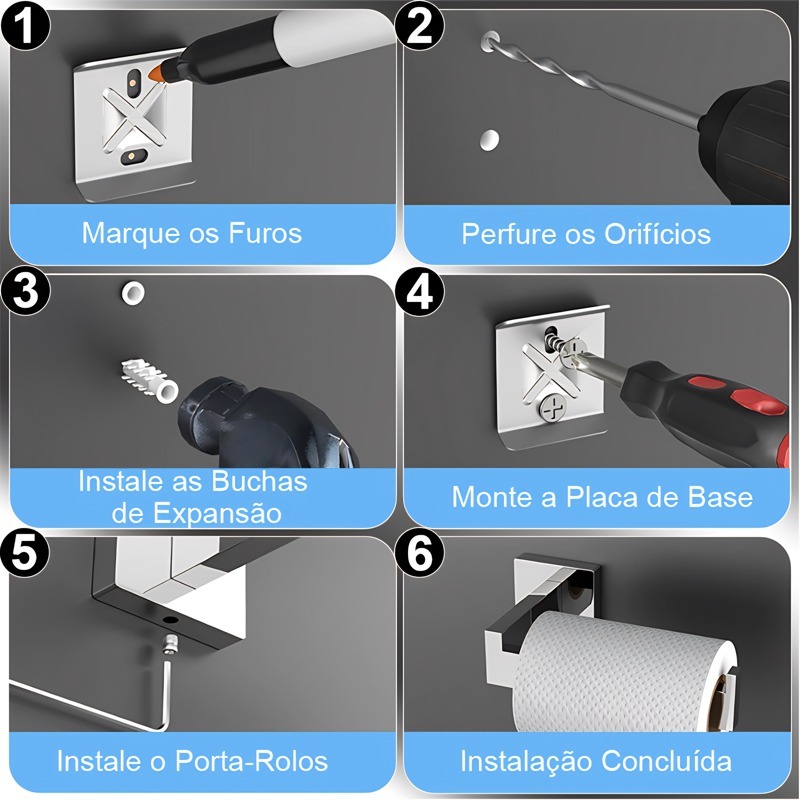 1
Marque os Furos

2
Perfure os Orifícios

3
Instale as Buchas de Expansão

4
Monte a Placa de Base

5
Instale o Porta-Rolos

6
Instalação Concluída