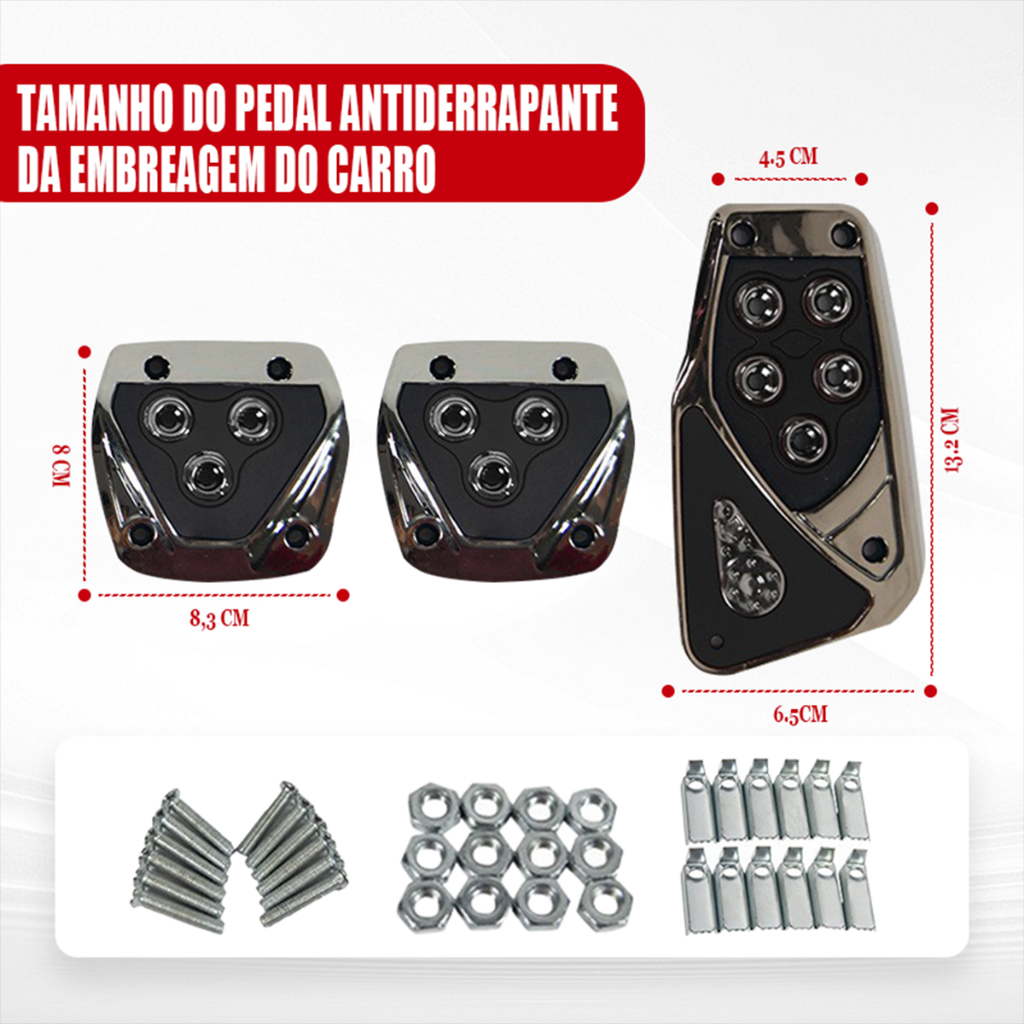 TAMANHO DO PEDAL ANTIDERRAPANTE DA EMBREAGEM DO CARRO

4.5 CM

8 CM

13.2 CM

8,3 CM

6.5CM