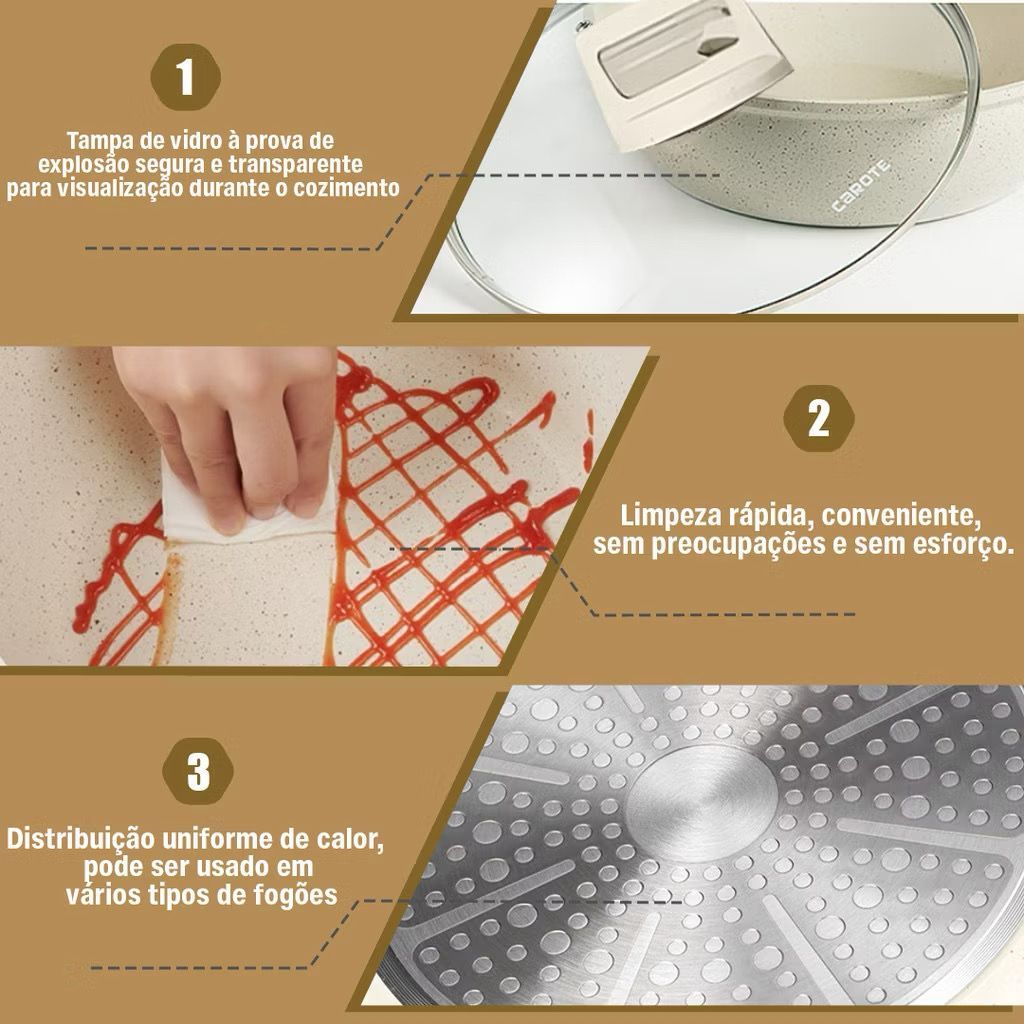 1

Tampa de vidro à prova de explosão segura e transparente para visualização durante o cozimento

CAROTE

2

Limpeza rápida, conveniente, sem preocupações e sem esforço.

3

Distribuição uniforme de calor, pode ser usado em vários tipos de fogões