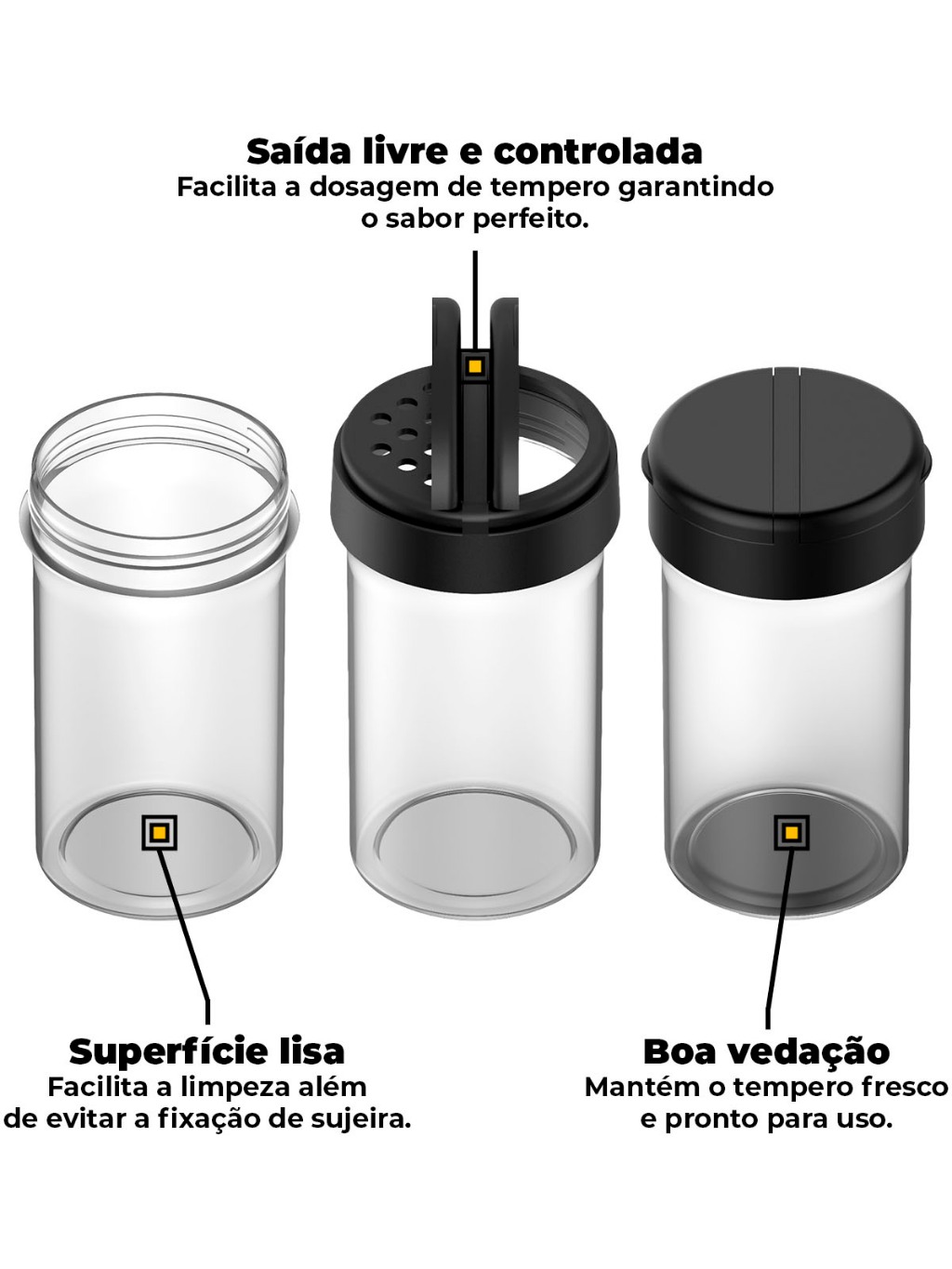 Saída livre e controlada
Facilita a dosagem de tempero garantindo o sabor perfeito.

Superfície lisa
Facilita a limpeza além de evitar a fixação de sujeira.

Boa vedação
Mantém o tempero fresco e pronto para uso.