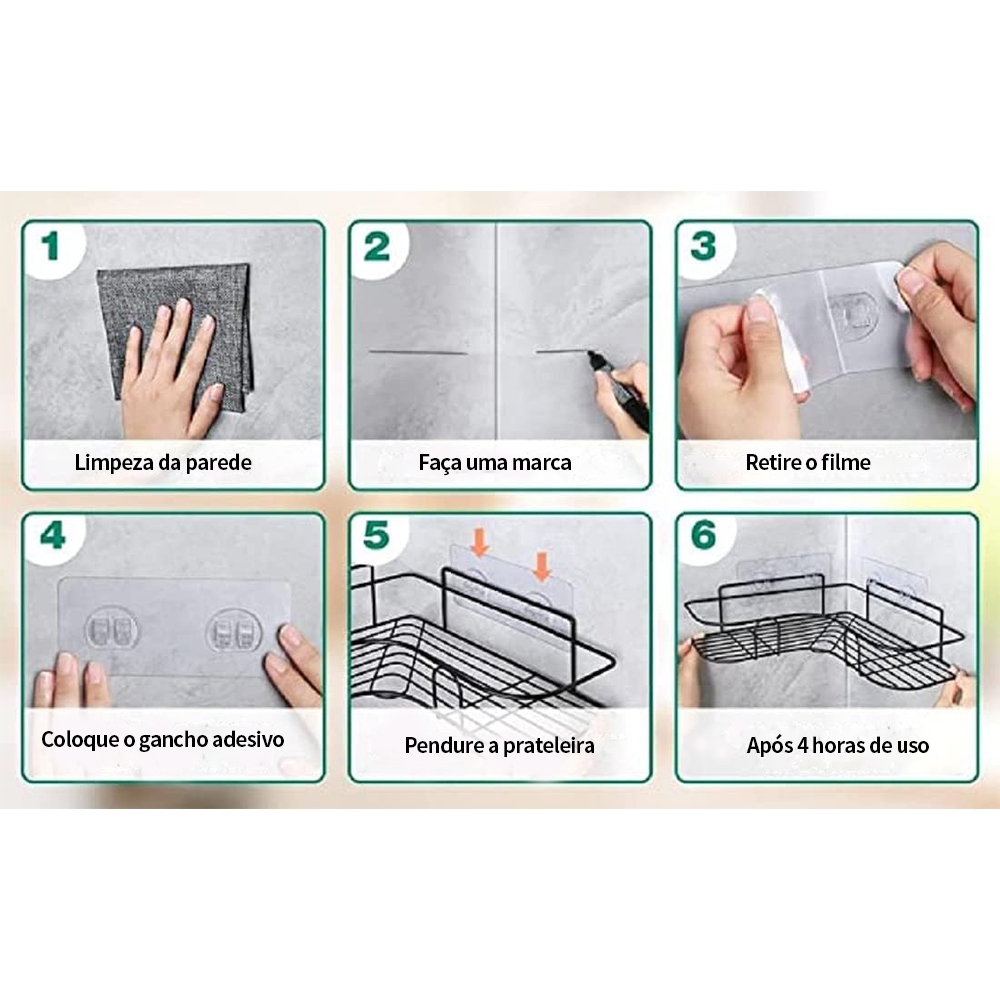 1
Limpeza da parede

2
Faça uma marca

3
Retire o filme

4
Coloque o gancho adesivo

5
Pendure a prateleira

6
Após 4 horas de uso