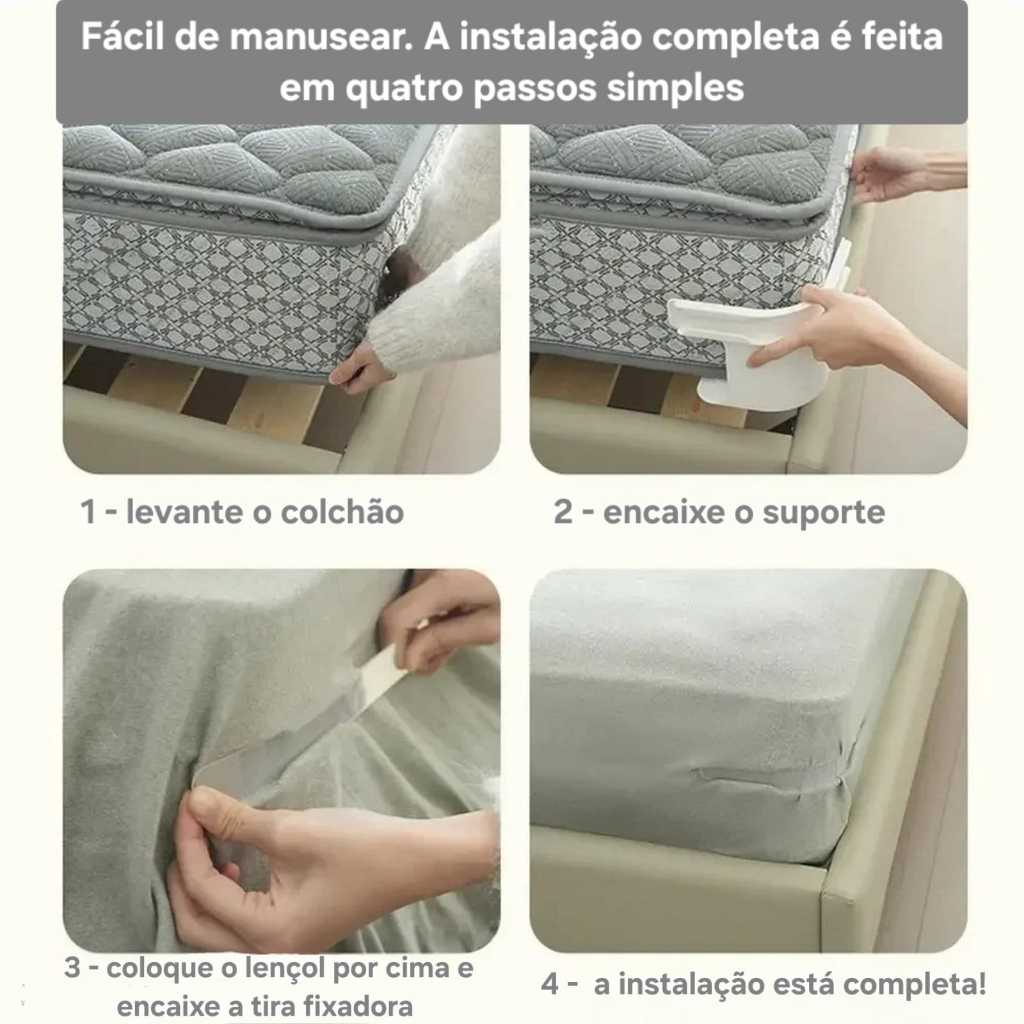 Fácil de manusear. A instalação completa é feita em quatro passos simples

1 - levante o colchão

2 - encaixe o suporte

3 - coloque o lençol por cima e encaixe a tira fixadora

4 - a instalação está completa!