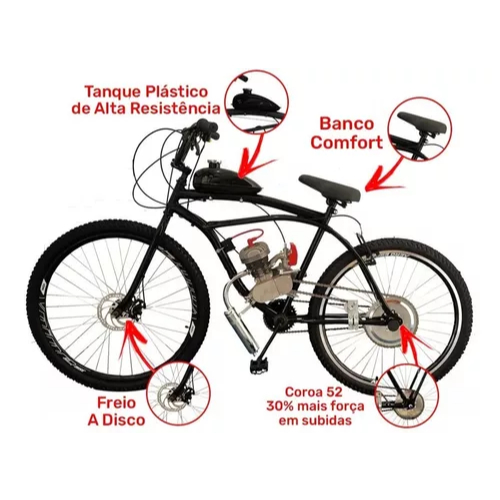 Tanque Plástico
de Alta Resistência

Banco
Comfort

Freio
A Disco

Coroa 52
30% mais força
em subidas