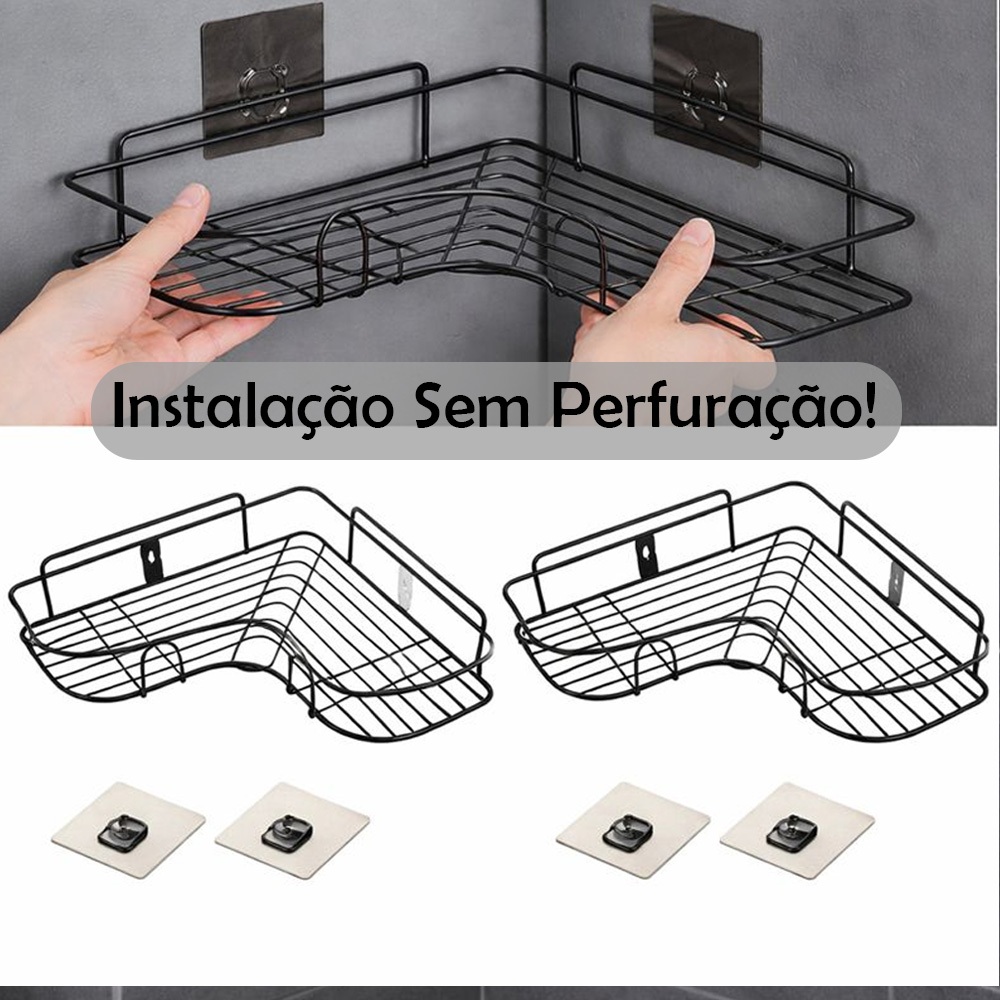 Instalação Sem Perfuração!