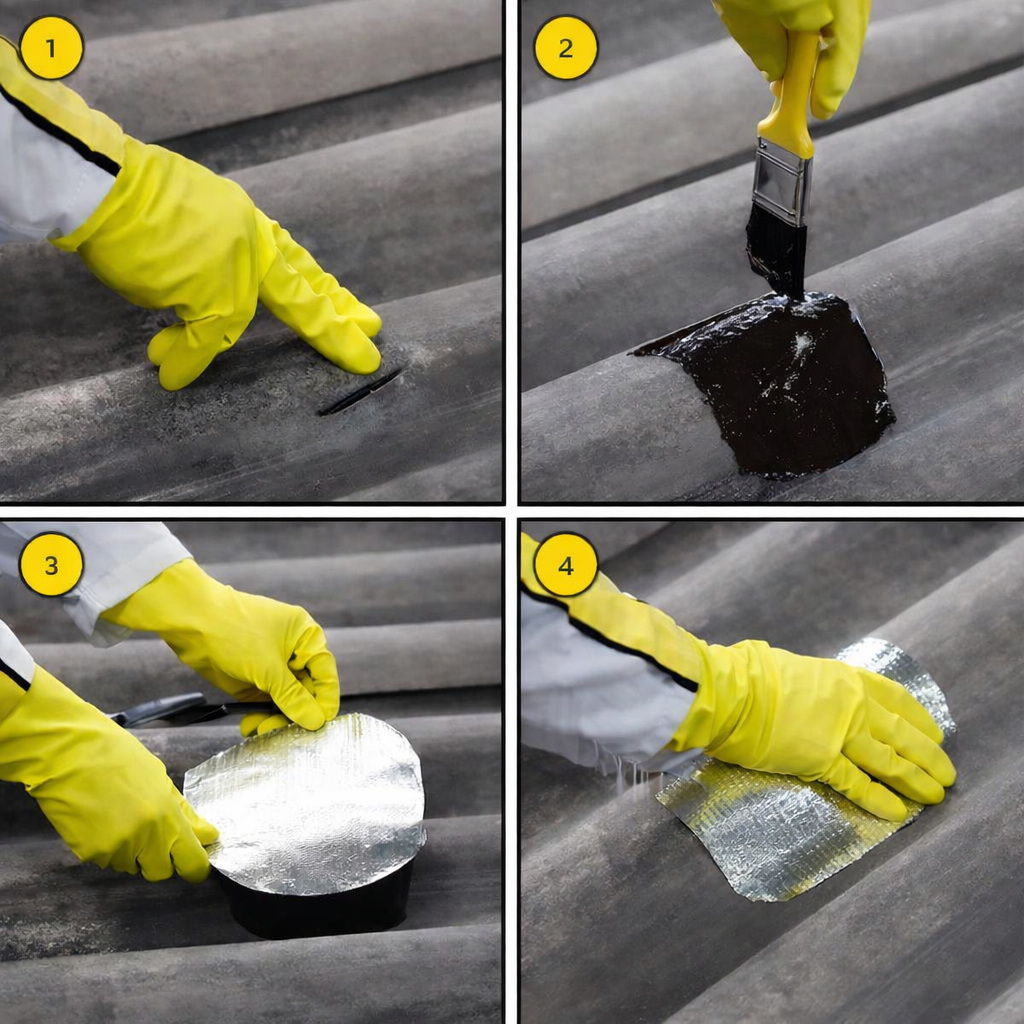 1
2
3
4