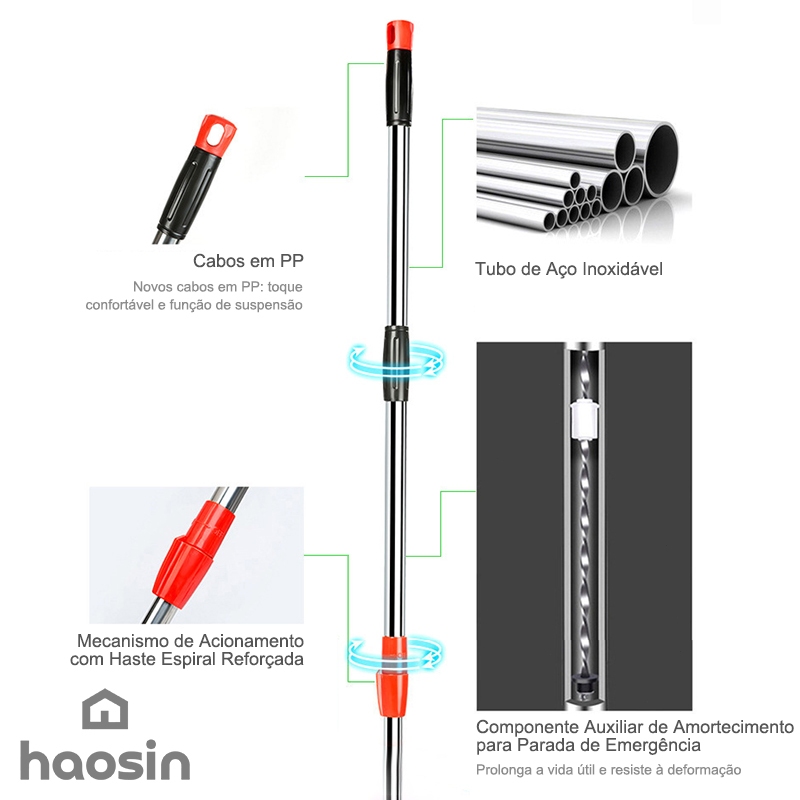 Cabos em PP

Novos cabos em PP: toque confortável e função de suspensão

Tubo de Aço Inoxidável

Mecanismo de Acionamento com Haste Espiral Reforçada

Componente Auxiliar de Amortecimento para Parada de Emergência

Prolonga a vida útil e resiste à deformação

haosin