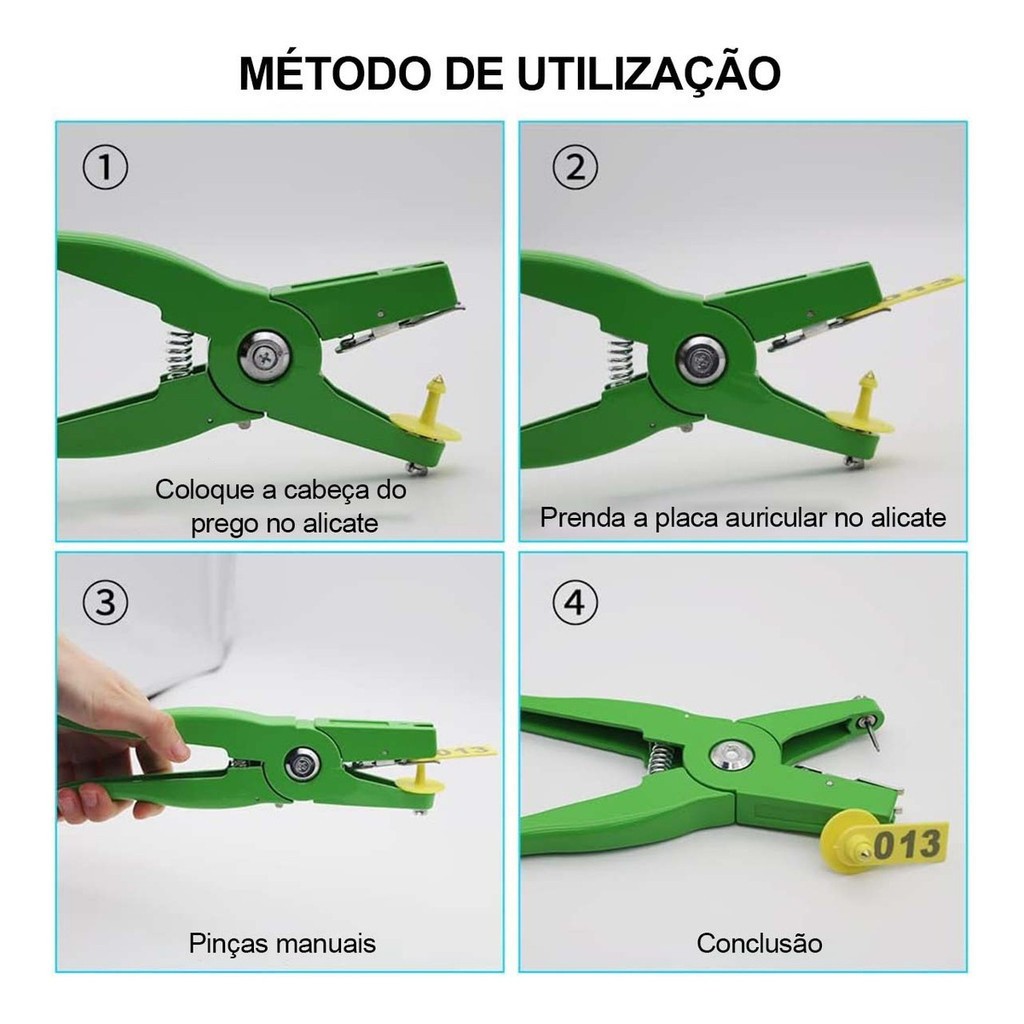 MÉTODO DE UTILIZAÇÃO

①

Coloque a cabeça do prego no alicate

②

Prenda a placa auricular no alicate

③

013

Pinças manuais

④

013

Conclusão