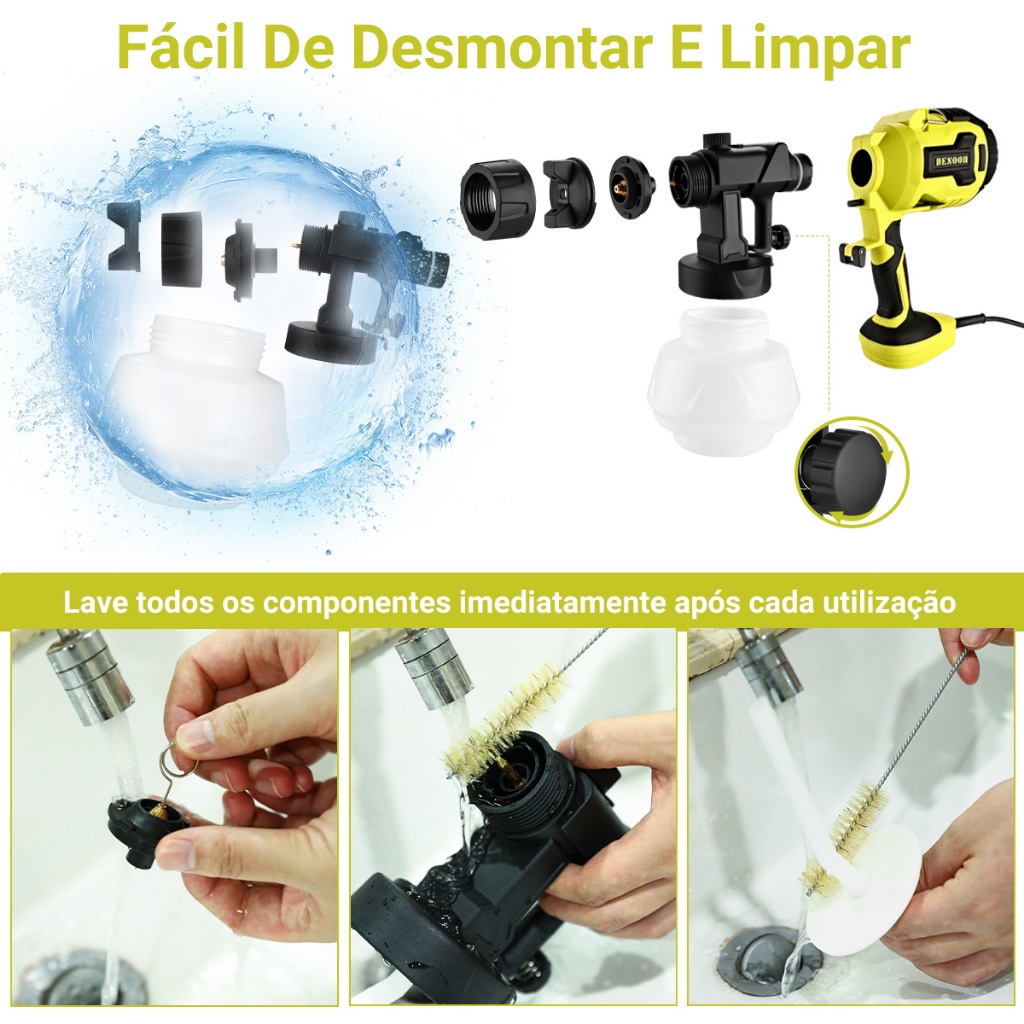 Fácil De Desmontar E Limpar

DESOON

Lave todos os componentes imediatamente após cada utilização