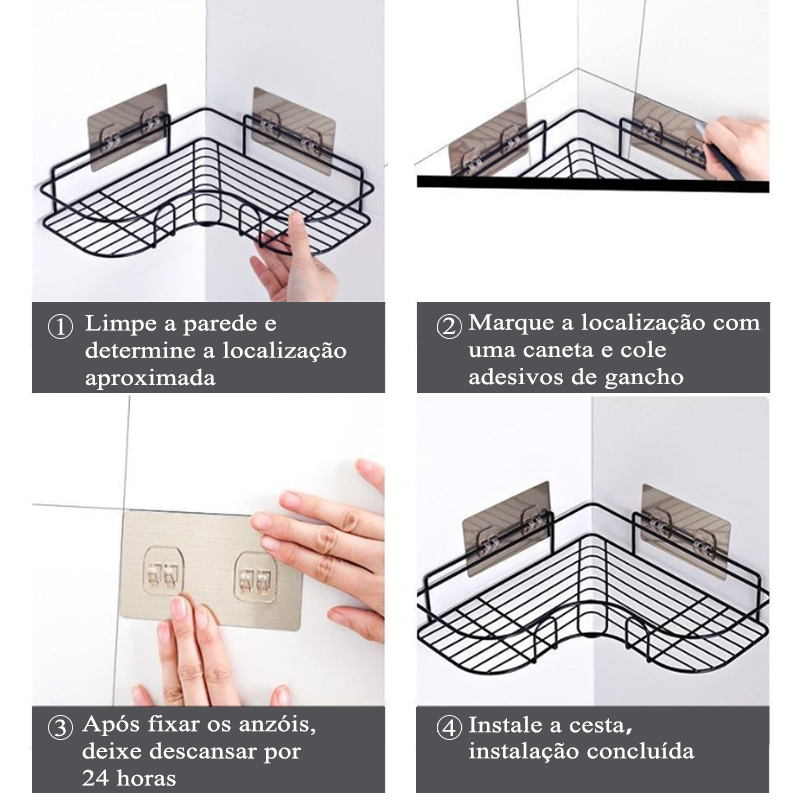 ① Limpe a parede e determine a localização aproximada

② Marque a localização com uma caneta e cole adesivos de gancho

③ Após fixar os anzóis, deixe descansar por 24 horas

④ Instale a cesta, instalação concluída