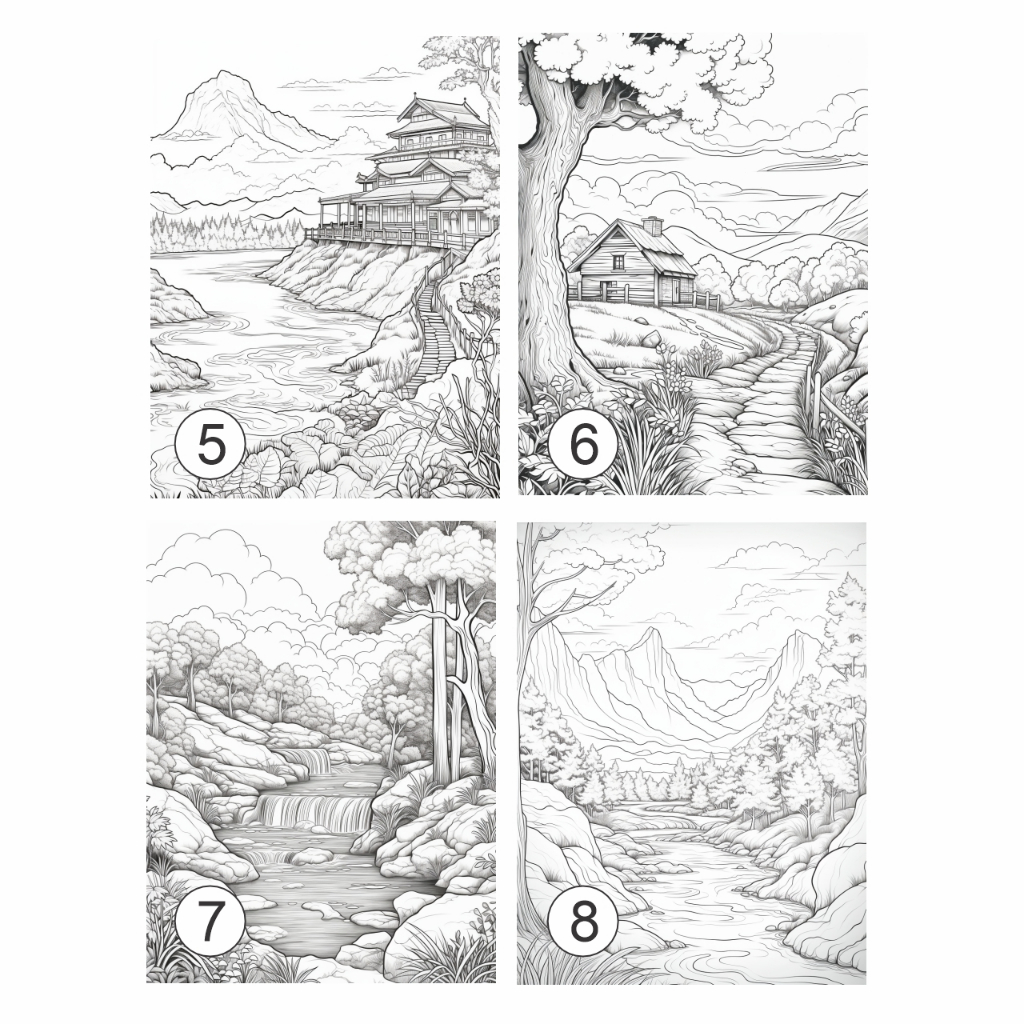 5

6

7

8