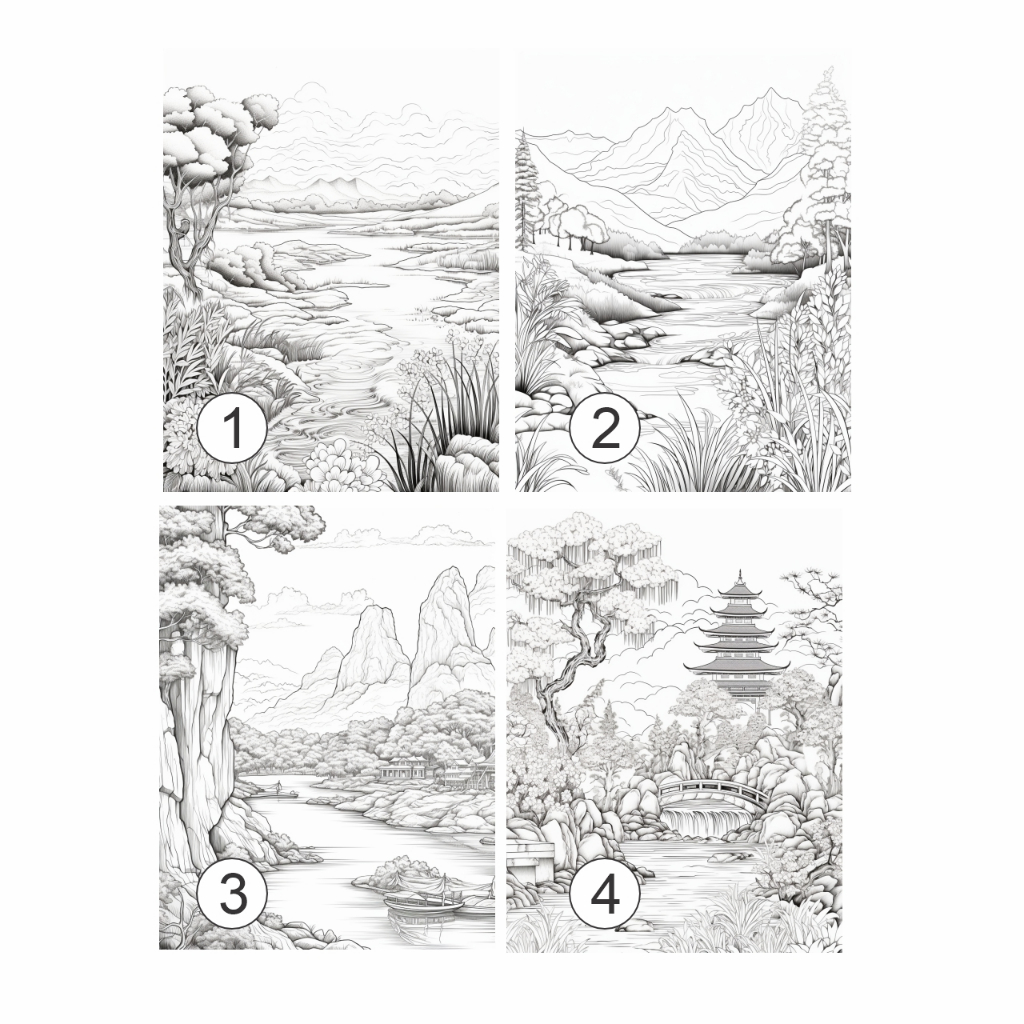 1
2
3
4