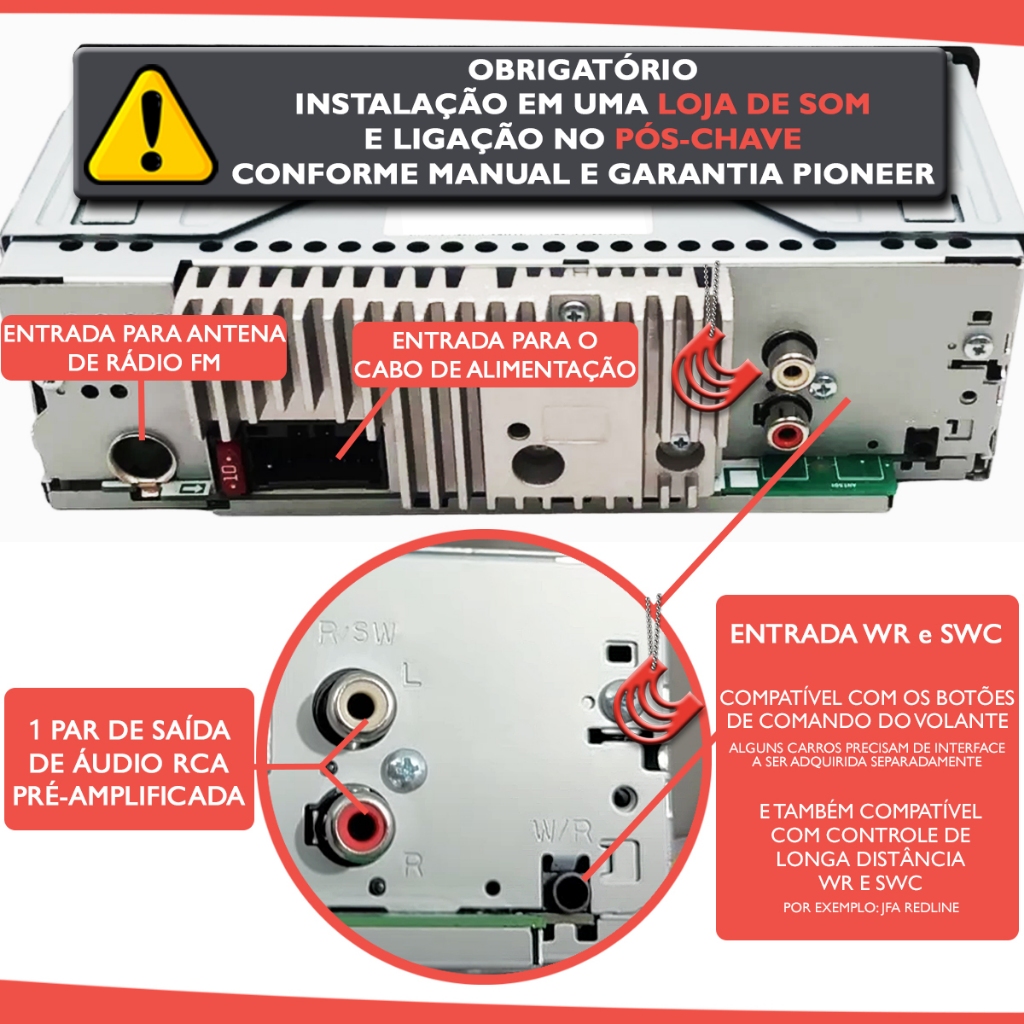 OBRIGATÓRIO
INSTALAÇÃO EM UMA LOJA DE SOM
E LIGAÇÃO NO PÓS-CHAVE
CONFORME MANUAL E GARANTIA PIONEER

ENTRADA PARA ANTENA DE RÁDIO FM

ENTRADA PARA O CABO DE ALIMENTAÇÃO

10

R/SW
L
R
W/R

1 PAR DE SAÍDA DE ÁUDIO RCA PRÉ-AMPLIFICADA

ENTRADA WR e SWC

COMPATÍVEL COM OS BOTÕES DE COMANDO DO VOLANTE
ALGUNS CARROS PRECISAM DE INTERFACE A SER ADQUIRIDA SEPARADAMENTE

E TAMBÉM COMPATÍVEL COM CONTROLE DE LONGA DISTÂNCIA WR E SWC
POR EXEMPLO: JFA REDLINE