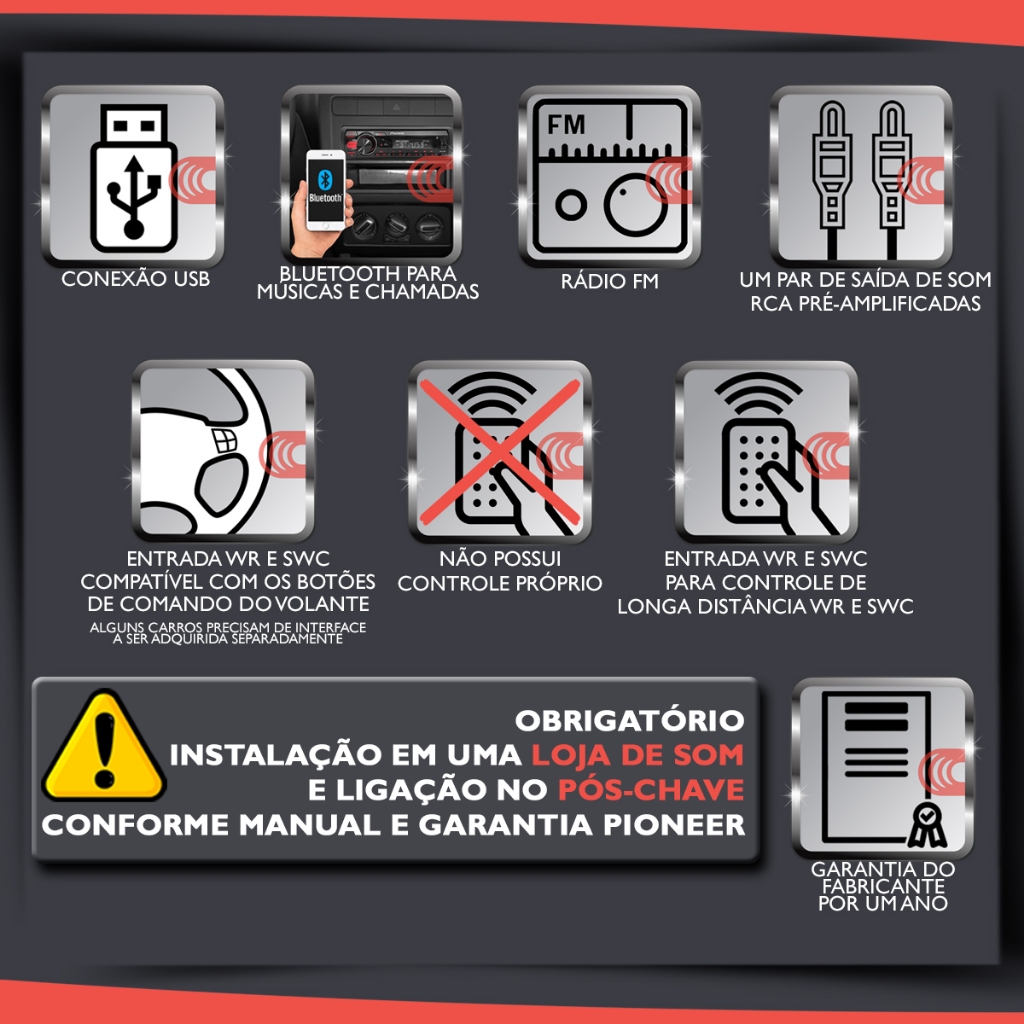 CONEXÃO USB

Bluetooth

BLUETOOTH PARA MUSICAS E CHAMADAS

FM

RÁDIO FM

UM PAR DE SAÍDA DE SOM RCA PRÉ-AMPLIFICADAS

ENTRADA WR E SWC COMPATÍVEL COM OS BOTÕES DE COMANDO DO VOLANTE
ALGUNS CARROS PRECISAM DE INTERFACE A SER ADQUIRIDA SEPARADAMENTE

NÃO POSSUI CONTROLE PRÓPRIO

ENTRADA WR E SWC PARA CONTROLE DE LONGA DISTÂNCIA WR E SWC

OBRIGATÓRIO
INSTALAÇÃO EM UMA LOJA DE SOM
E LIGAÇÃO NO PÓS-CHAVE
CONFORME MANUAL E GARANTIA PIONEER

GARANTIA DO FABRICANTE POR UM ANO