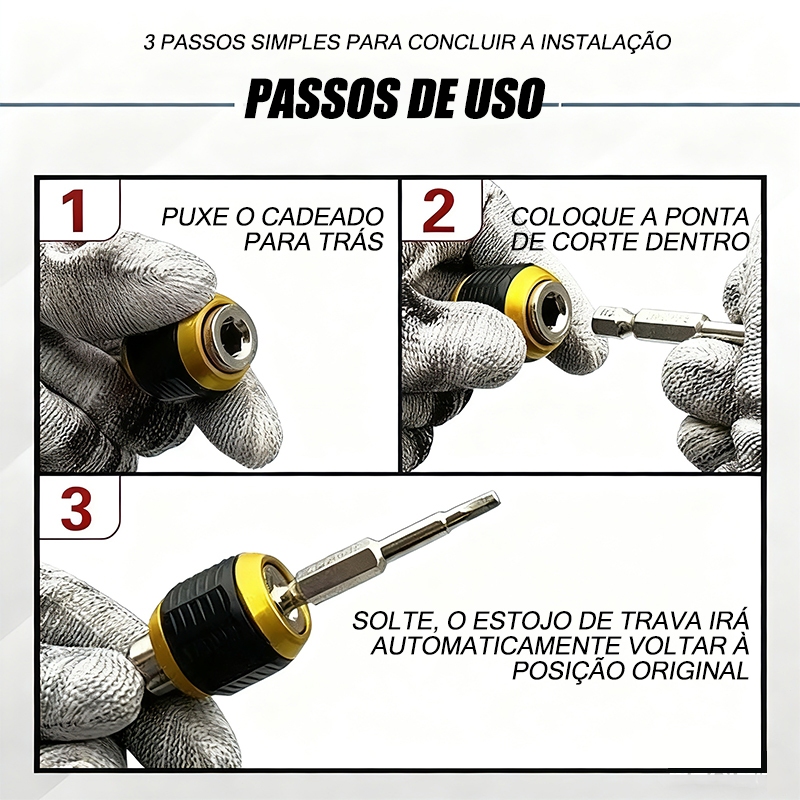 3 PASSOS SIMPLES PARA CONCLUIR A INSTALAÇÃO

PASSOS DE USO

1

PUXE O CADEADO PARA TRÁS

2

COLOQUE A PONTA DE CORTE DENTRO

3

SOLTE, O ESTOJO DE TRAVA IRÁ AUTOMATICAMENTE VOLTAR À POSIÇÃO ORIGINAL