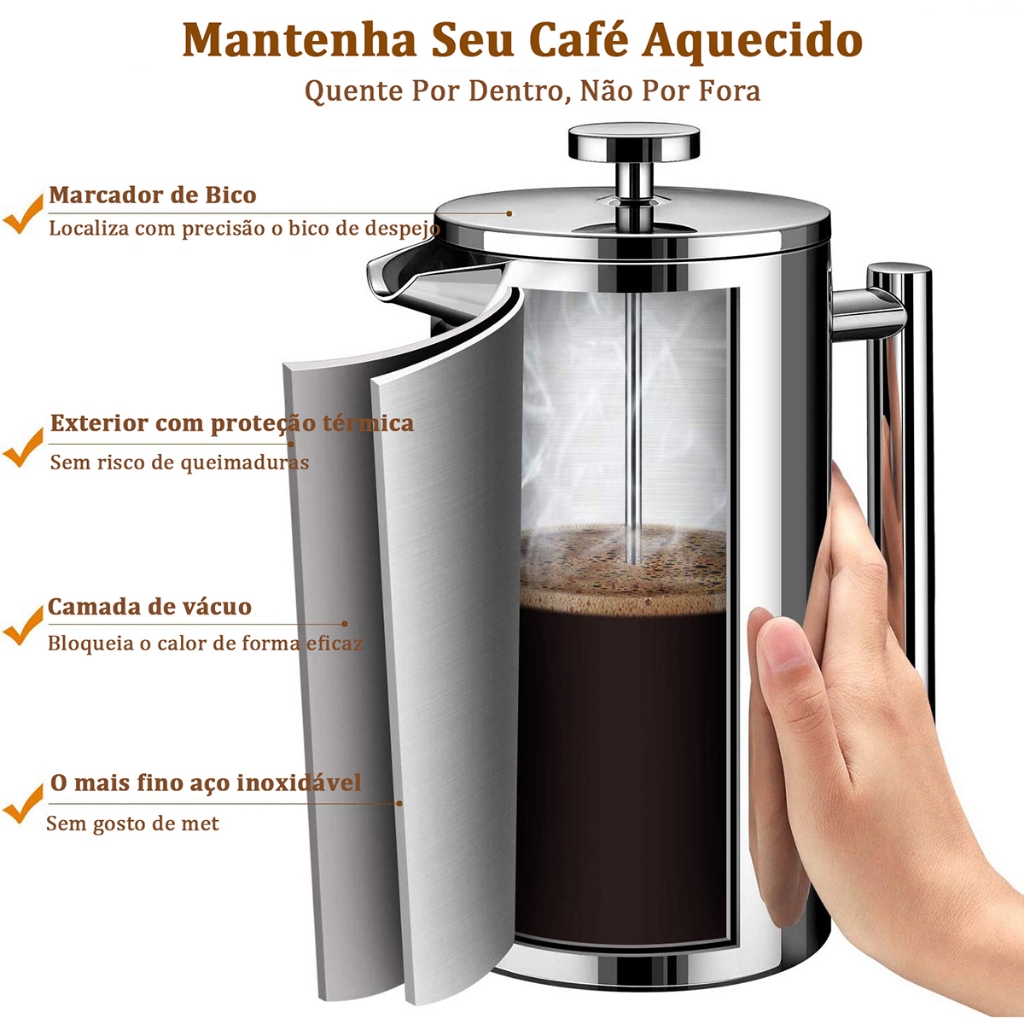 Mantenha Seu Café Aquecido

Quente Por Dentro, Não Por Fora

Marcador de Bico

Localiza com precisão o bico de despejo

Exterior com proteção térmica

Sem risco de queimaduras

Camada de vácuo

Bloqueia o calor de forma eficaz

O mais fino aço inoxidável

Sem gosto de met