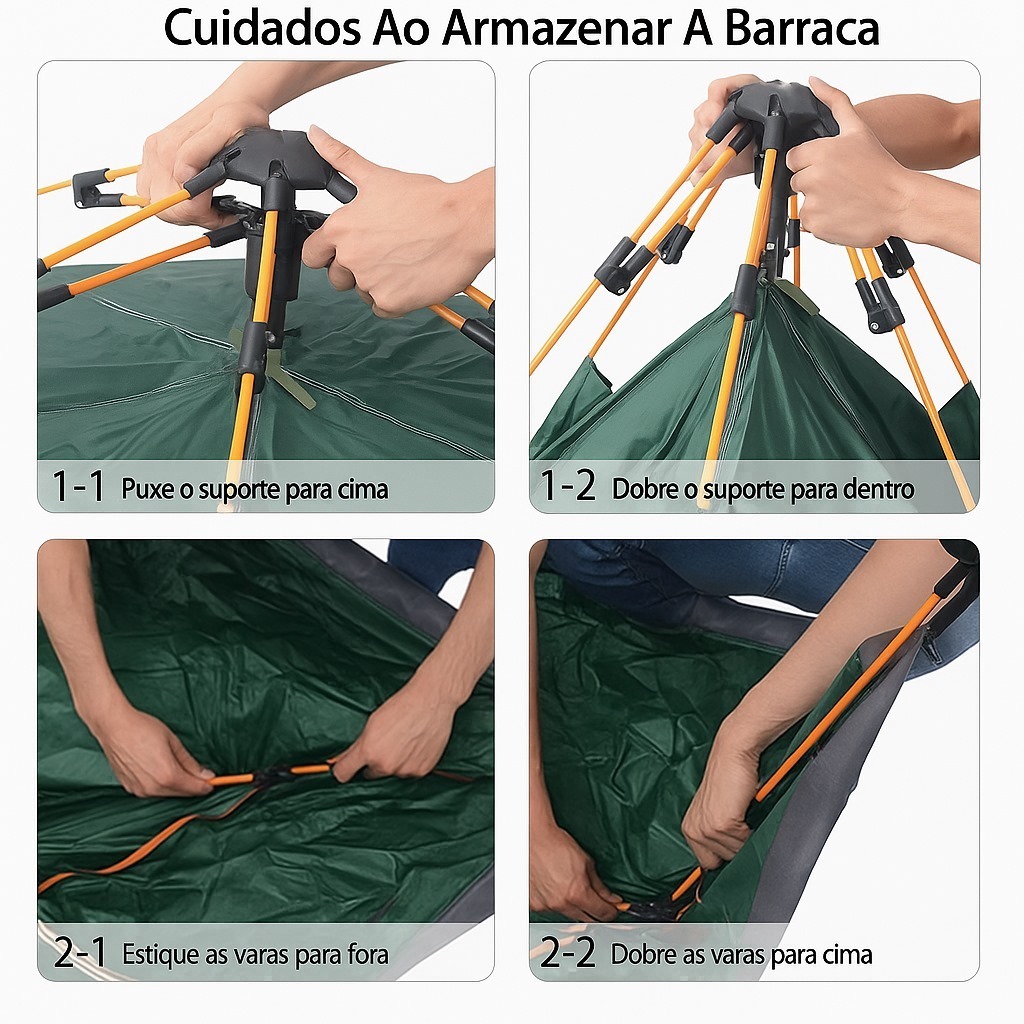 Cuidados Ao Armazenar A Barraca

1-1 Puxe o suporte para cima

1-2 Dobre o suporte para dentro

2-1 Estique as varas para fora

2-2 Dobre as varas para cima