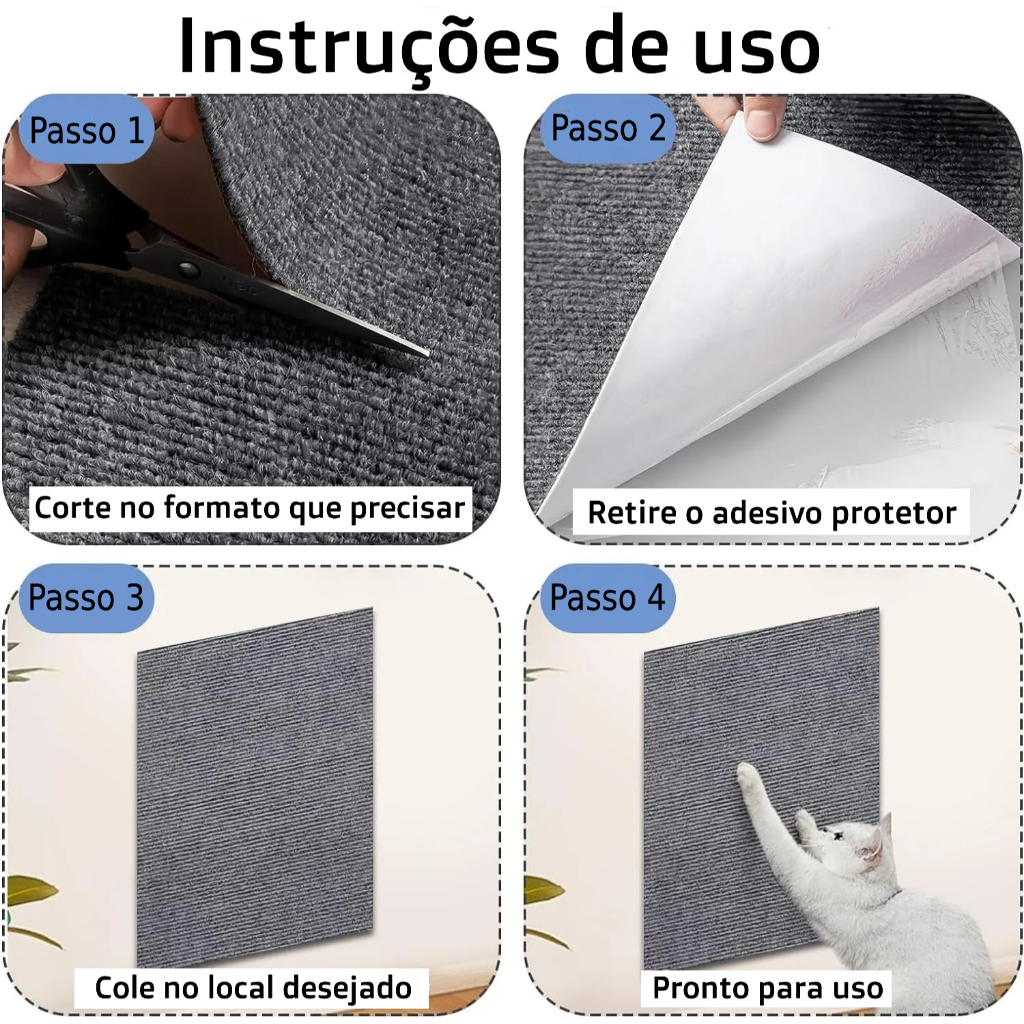 Instruções de uso

Passo 1
Corte no formato que precisar

Passo 2
Retire o adesivo protetor

Passo 3
Cole no local desejado

Passo 4
Pronto para uso