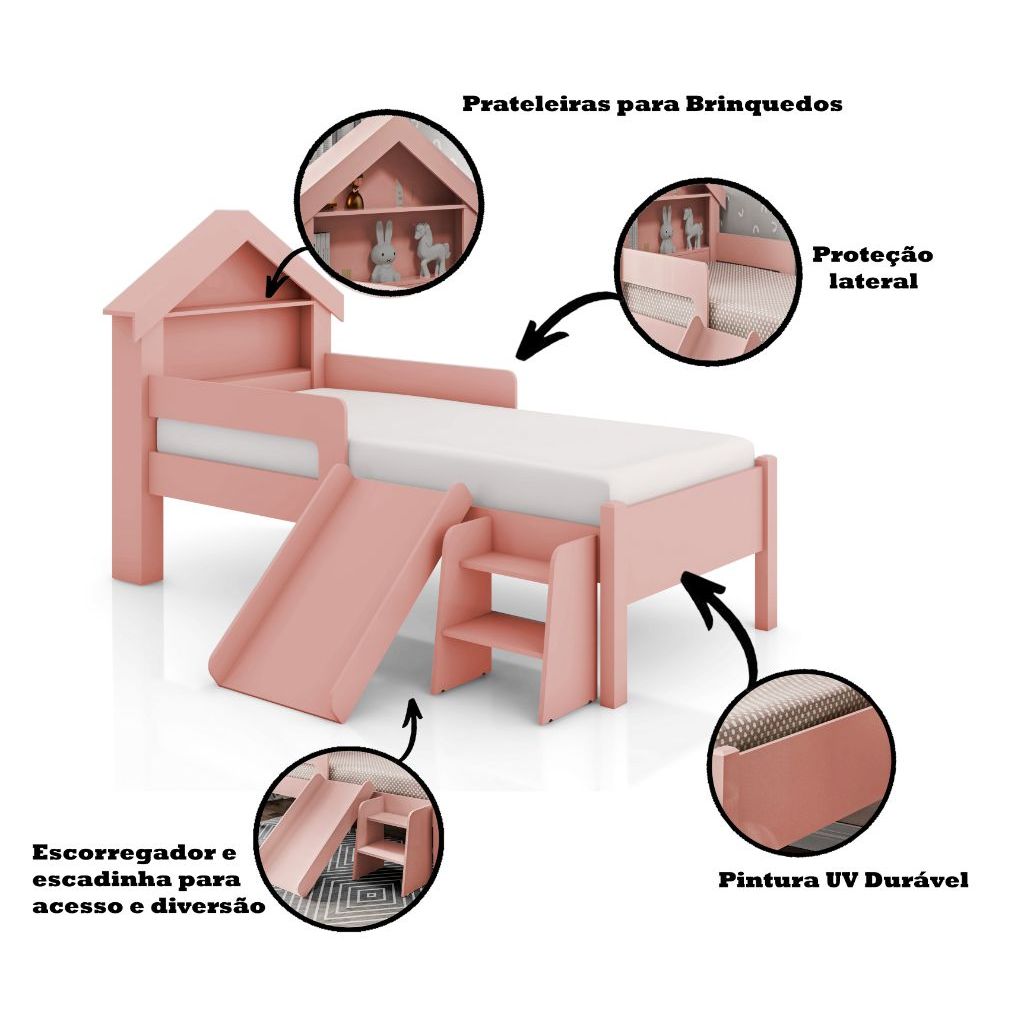 Prateleiras para Brinquedos

Proteção lateral

Escorregador e escadinha para acesso e diversão

Pintura UV Durável